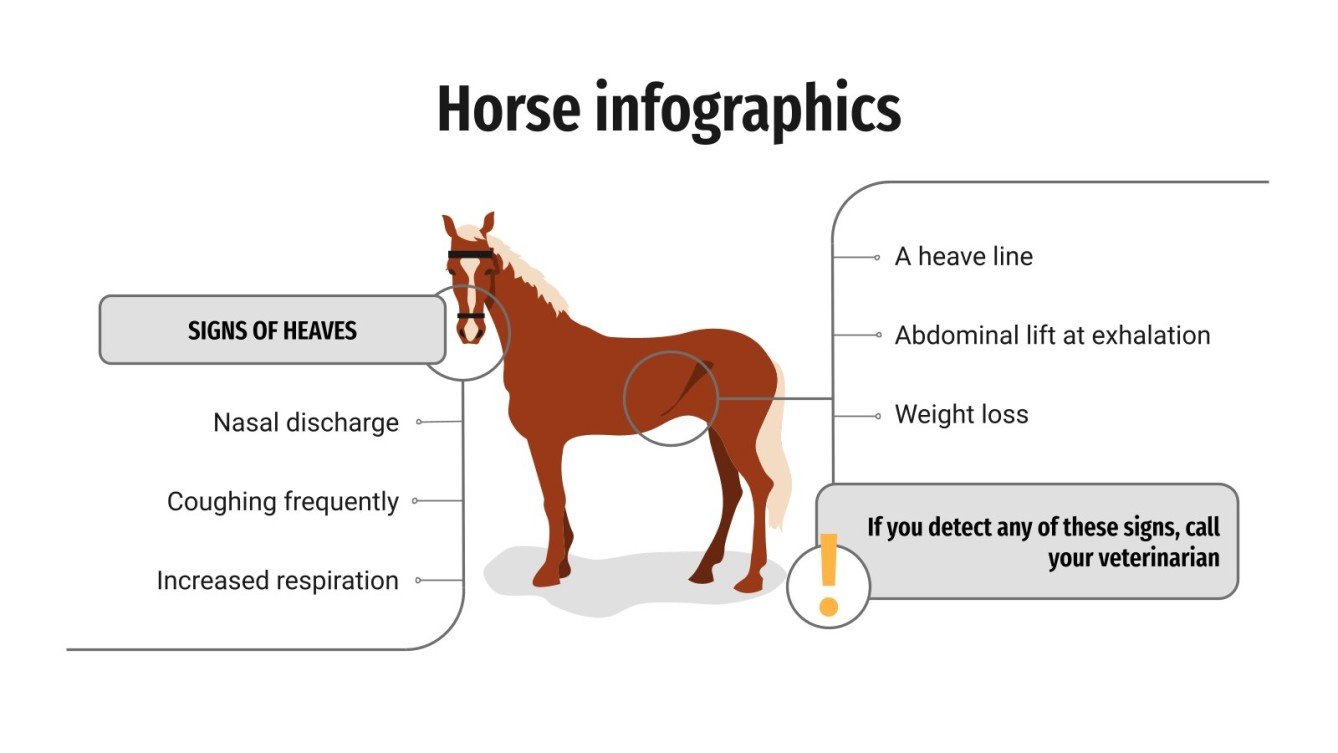 Horse infographics

SIGNS OF HEAVES

Nasal discharge

Coughing frequently

Increased respiration

A heave line

Abdominal lift at exhalation

Weight loss

If you detect any of these signs, call your veterinarian

!