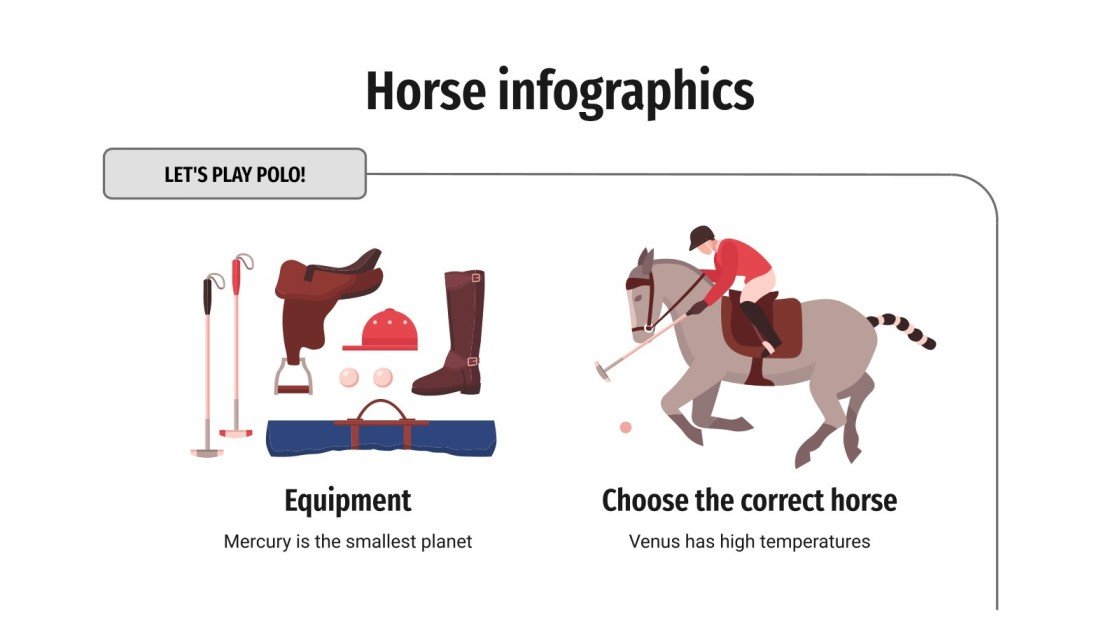 Horse infographics

LET'S PLAY POLO!

Equipment

Mercury is the smallest planet

Choose the correct horse

Venus has high temperatures