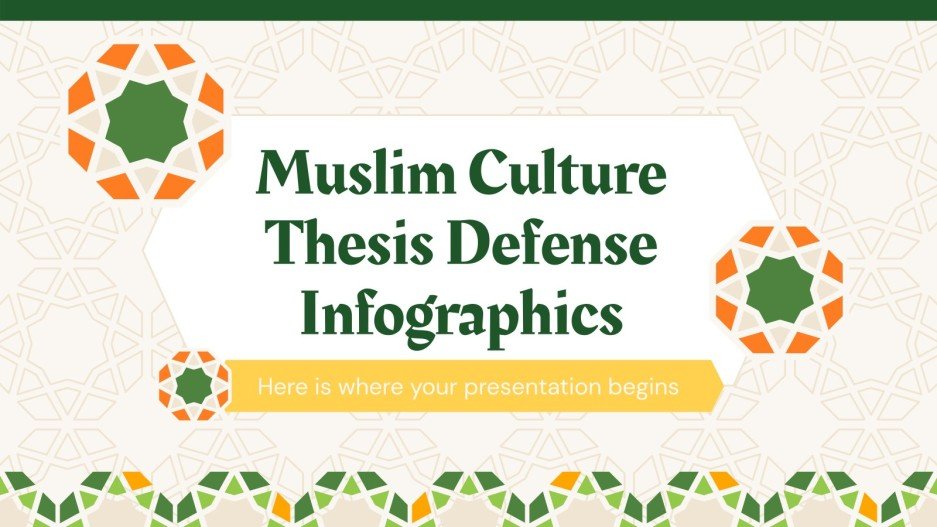 Muslim Culture Thesis Defense Infographics

Here is where your presentation begins