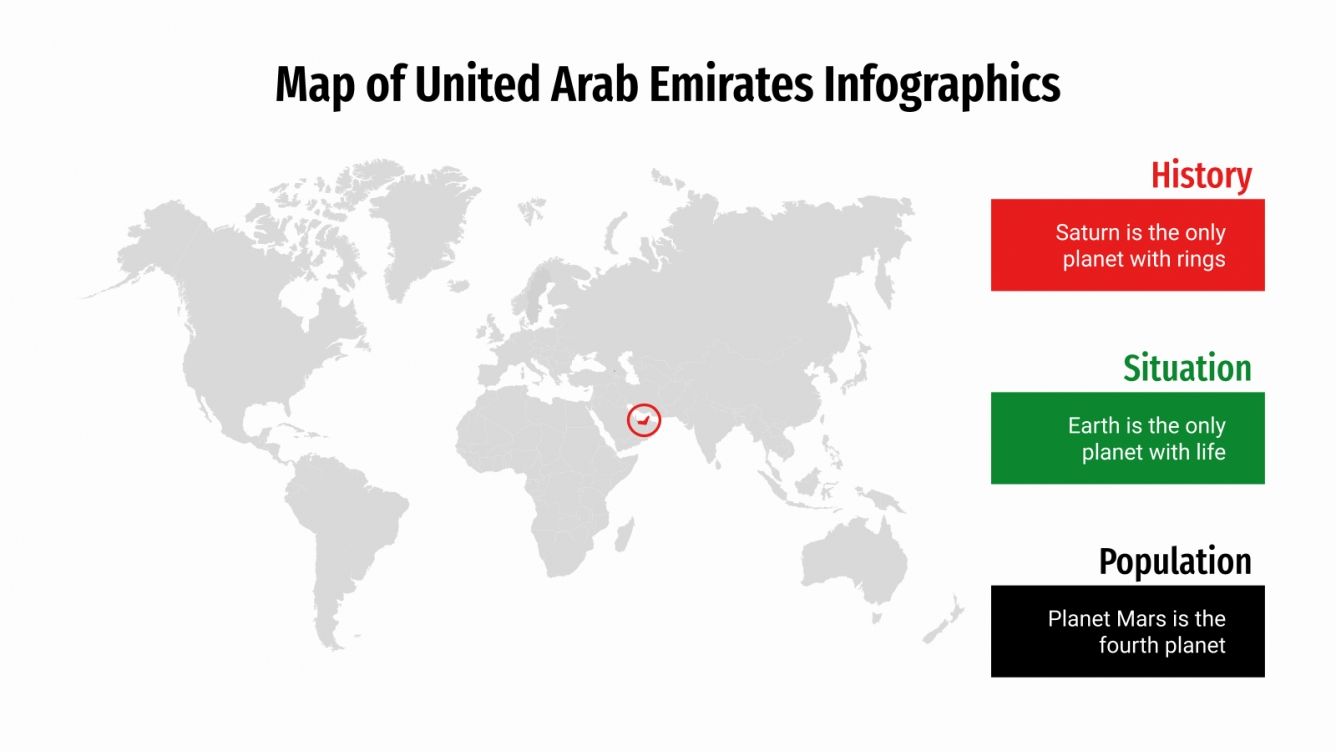 Map of United Arab Emirates Infographics

History

Saturn is the only planet with rings

Situation

Earth is the only planet with life

Population

Planet Mars is the fourth planet