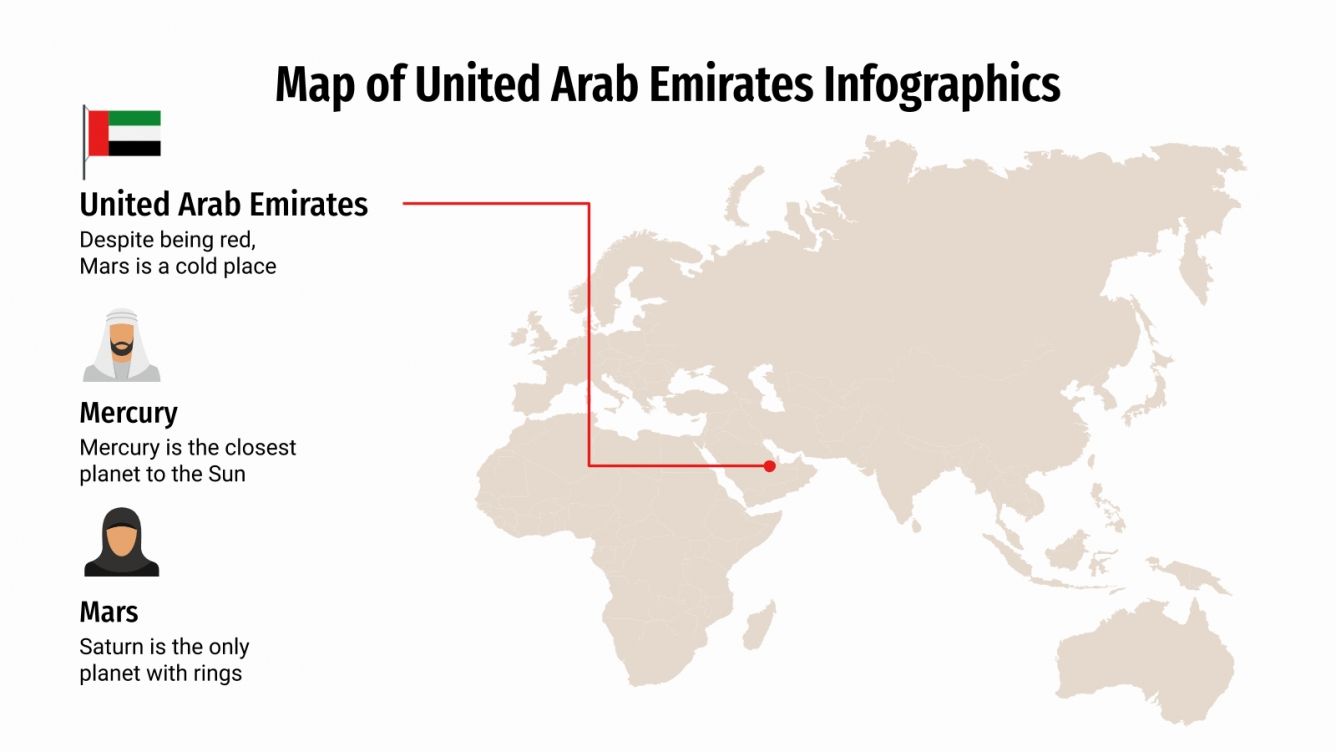 Map of United Arab Emirates Infographics

United Arab Emirates
Despite being red, Mars is a cold place

Mercury
Mercury is the closest planet to the Sun

Mars
Saturn is the only planet with rings