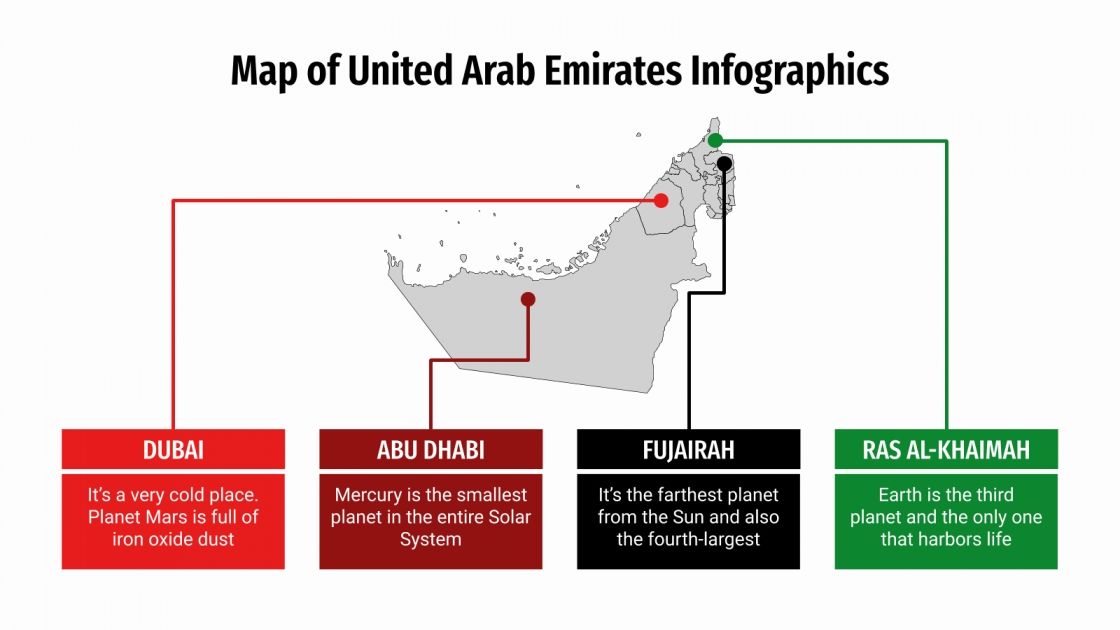 Map of United Arab Emirates Infographics

DUBAI

It's a very cold place. Planet Mars is full of iron oxide dust

ABU DHABI

Mercury is the smallest planet in the entire Solar System

FUJAIRAH

It's the farthest planet from the Sun and also the fourth-largest

RAS AL-KHAIMAH

Earth is the third planet and the only one that harbors life