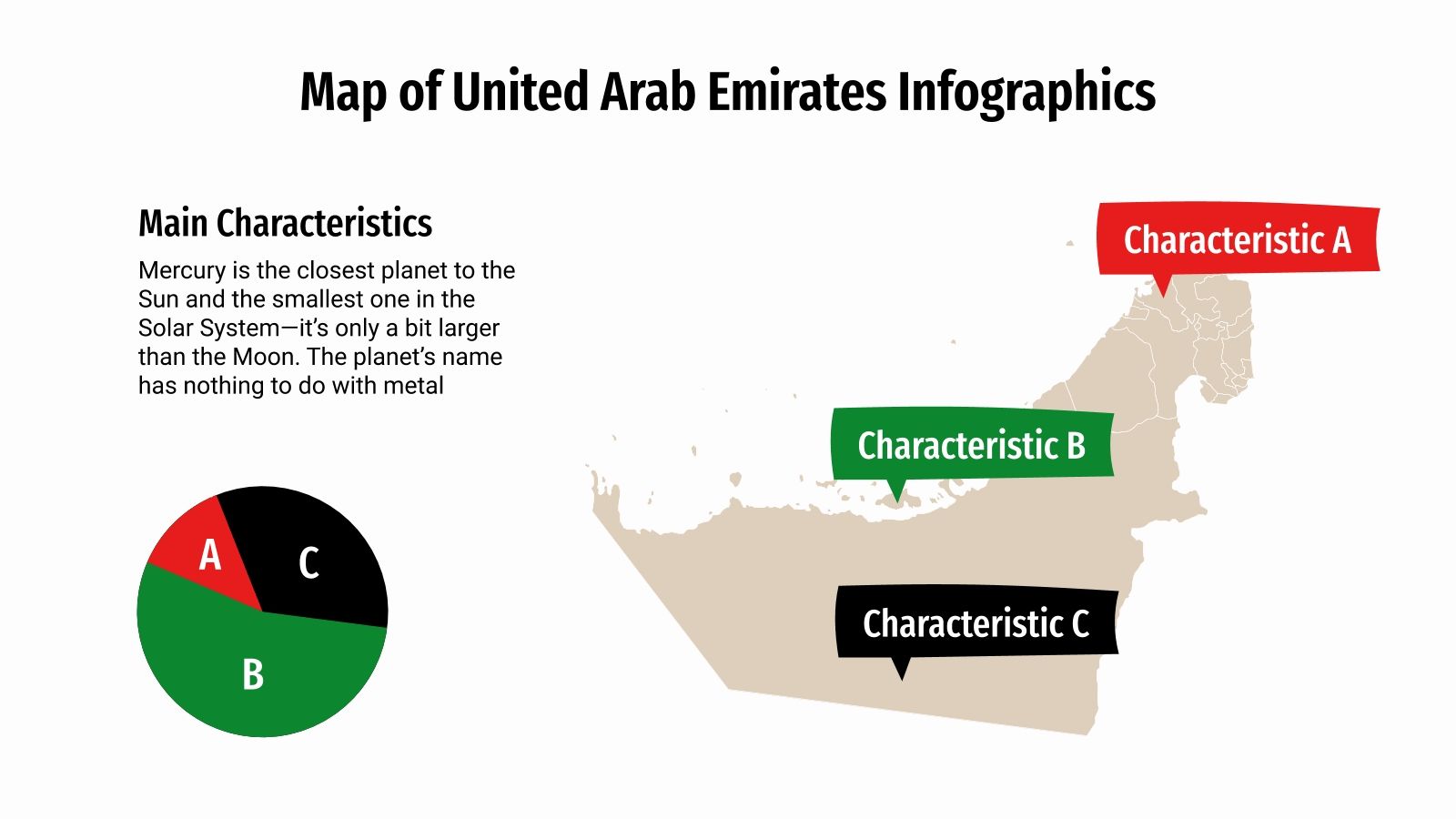 Map of United Arab Emirates Infographics

Main Characteristics

Mercury is the closest planet to the Sun and the smallest one in the Solar System—it's only a bit larger than the Moon. The planet's name has nothing to do with metal

A
C
B

Characteristic A

Characteristic B

Characteristic C