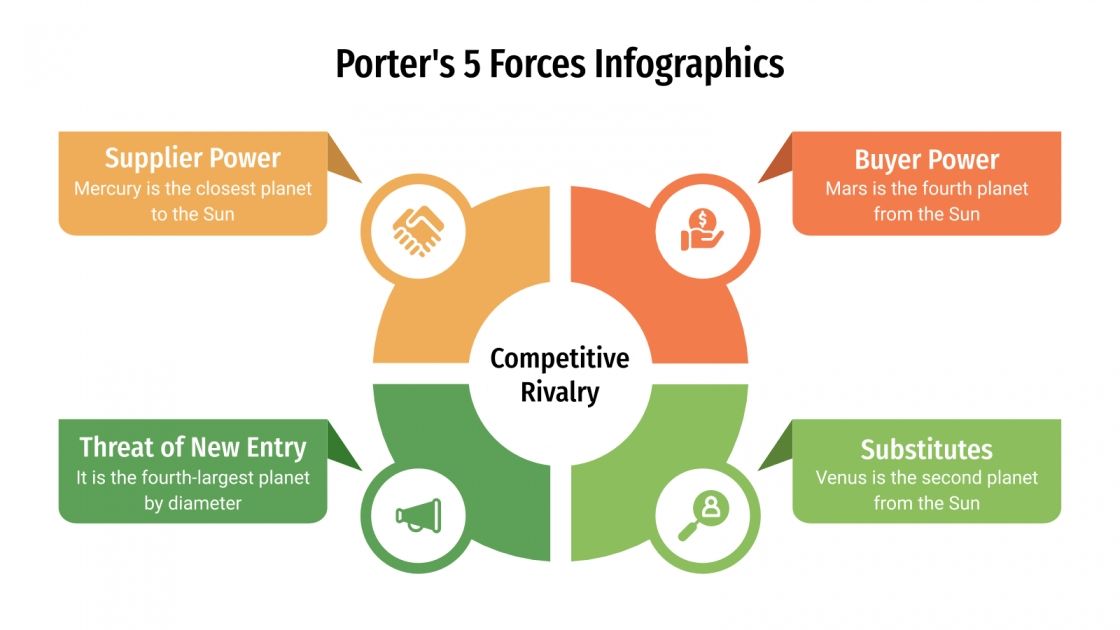 Porter's 5 Forces Infographics

Supplier Power
Mercury is the closest planet to the Sun

Buyer Power
Mars is the fourth planet from the Sun

Competitive Rivalry

Threat of New Entry
It is the fourth-largest planet by diameter

Substitutes
Venus is the second planet from the Sun