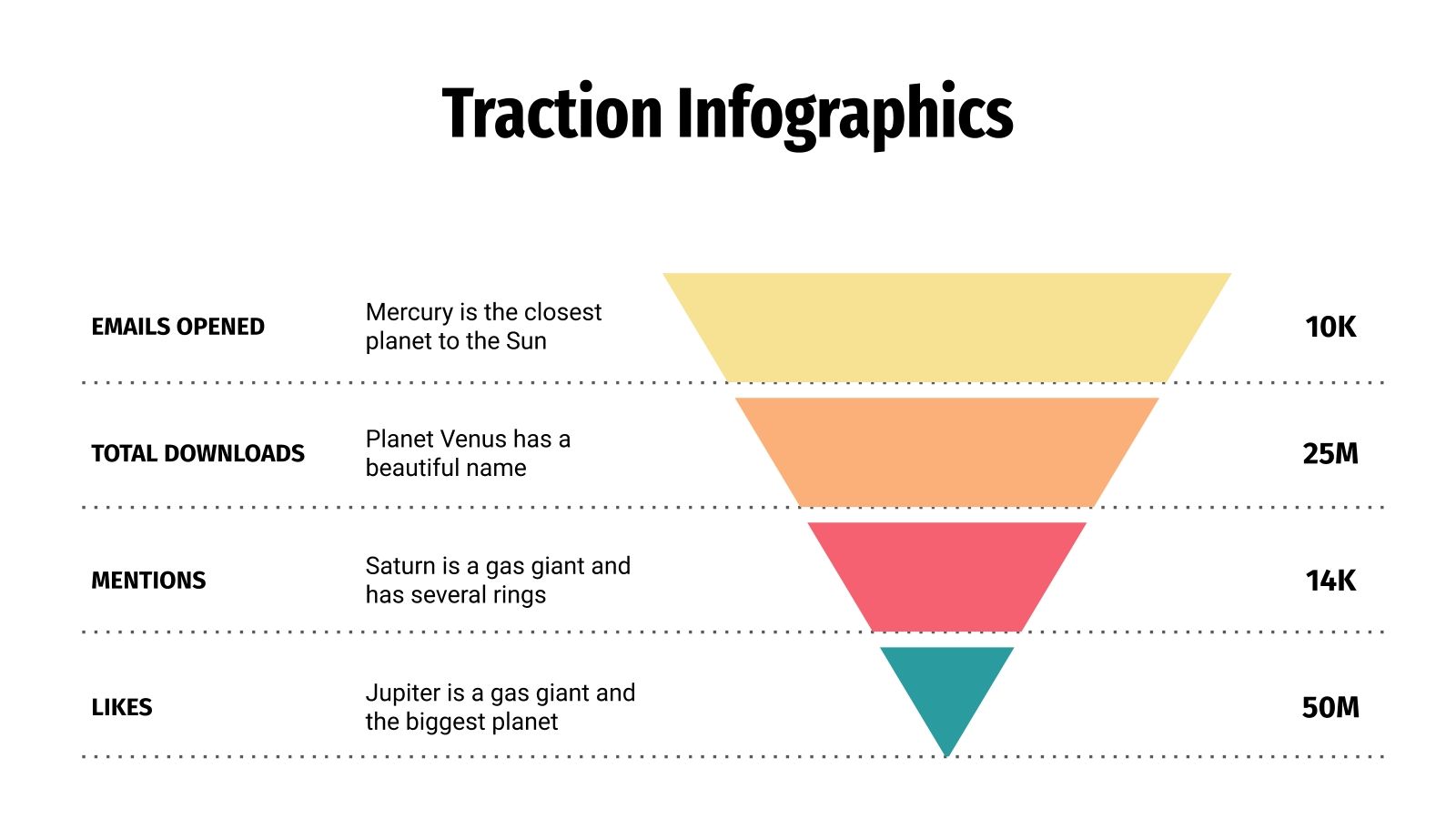 Traction Infographics

EMAILS OPENED
Mercury is the closest planet to the Sun
10K

TOTAL DOWNLOADS
Planet Venus has a beautiful name
25M

MENTIONS
Saturn is a gas giant and has several rings
14K

LIKES
Jupiter is a gas giant and the biggest planet
50M