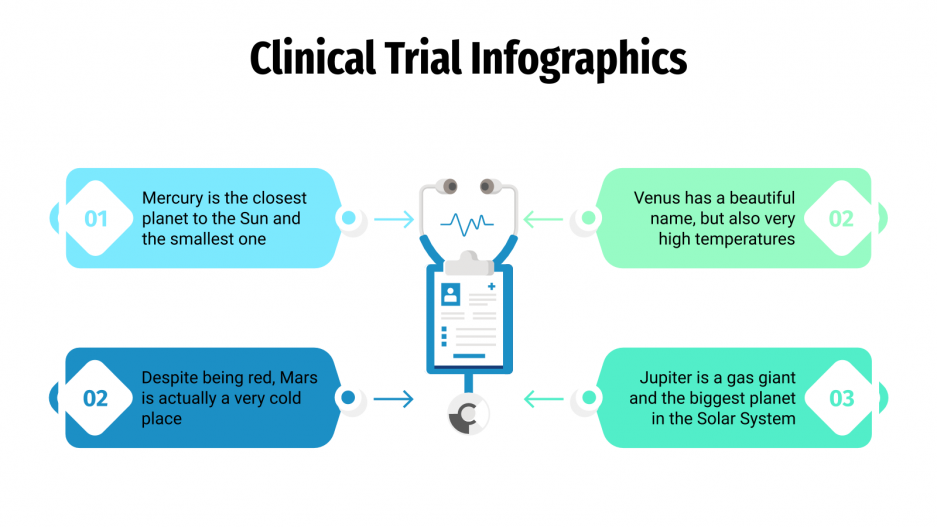 Clinical Trial Infographics

01 Mercury is the closest planet to the Sun and the smallest one

02 Despite being red, Mars is actually a very cold place

Venus has a beautiful name, but also very high temperatures 02

Jupiter is a gas giant and the biggest planet in the Solar System 03