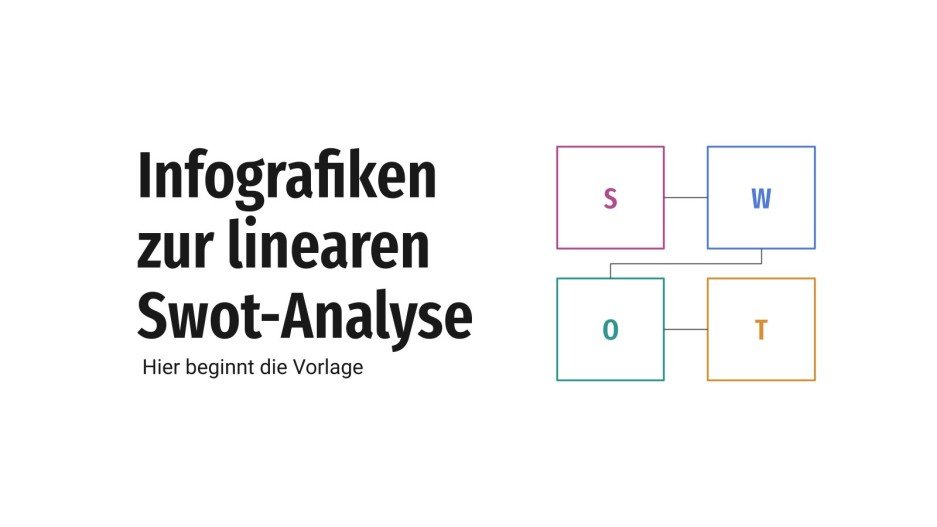 Infografiken zur linearen Swot-Analyse

Hier beginnt die Vorlage

S

W

O

T