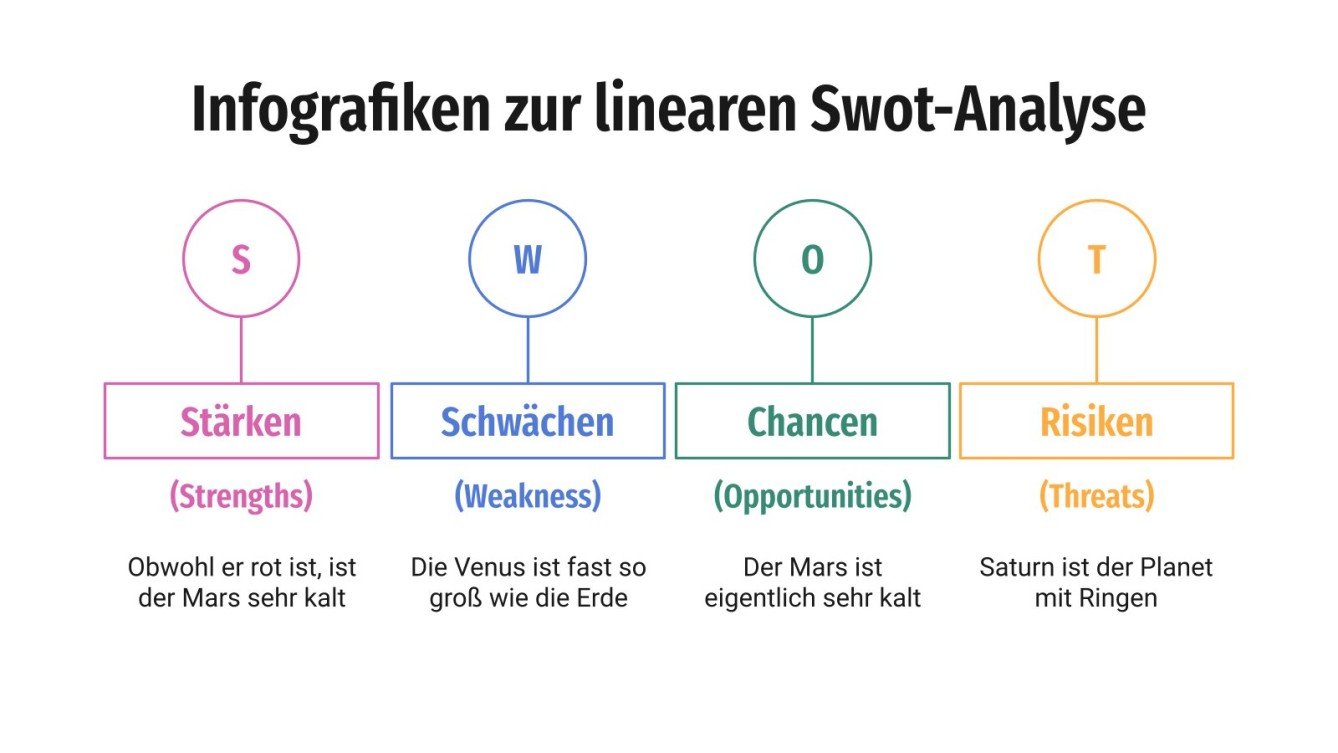 Infografiken zur linearen Swot-Analyse

S

Stärken

(Strengths)

Obwohl er rot ist, ist der Mars sehr kalt

W

Schwächen

(Weakness)

Die Venus ist fast so groß wie die Erde

O

Chancen

(Opportunities)

Der Mars ist eigentlich sehr kalt

T

Risiken

(Threats)

Saturn ist der Planet mit Ringen