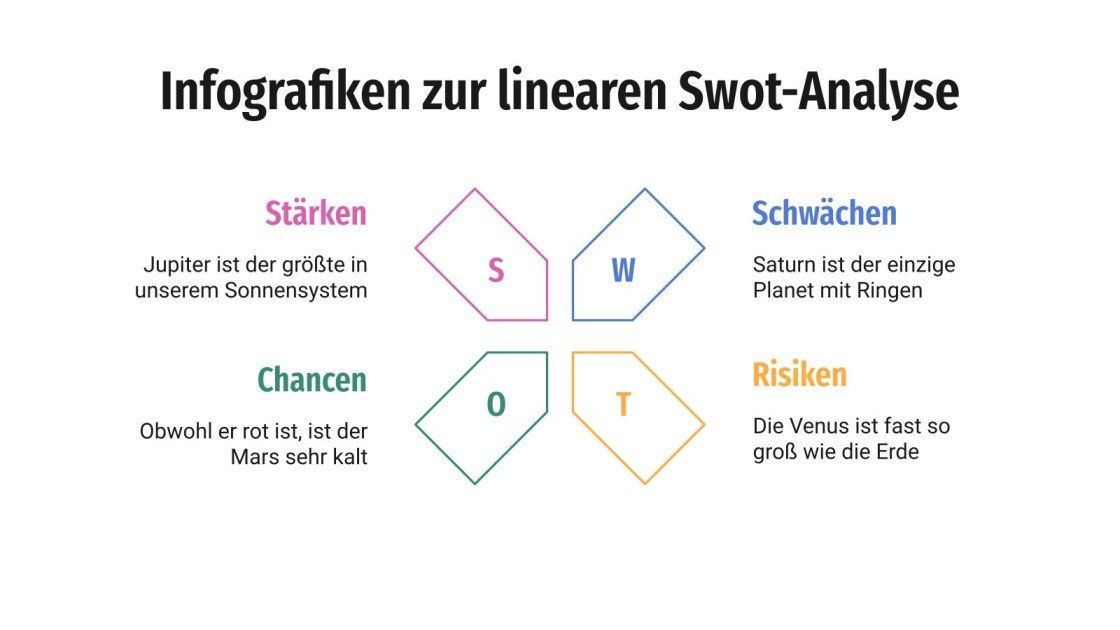 Infografiken zur linearen Swot-Analyse

Stärken

Jupiter ist der größte in unserem Sonnensystem

S

W

Schwächen

Saturn ist der einzige Planet mit Ringen

Chancen

Obwohl er rot ist, ist der Mars sehr kalt

O

T

Risiken

Die Venus ist fast so groß wie die Erde