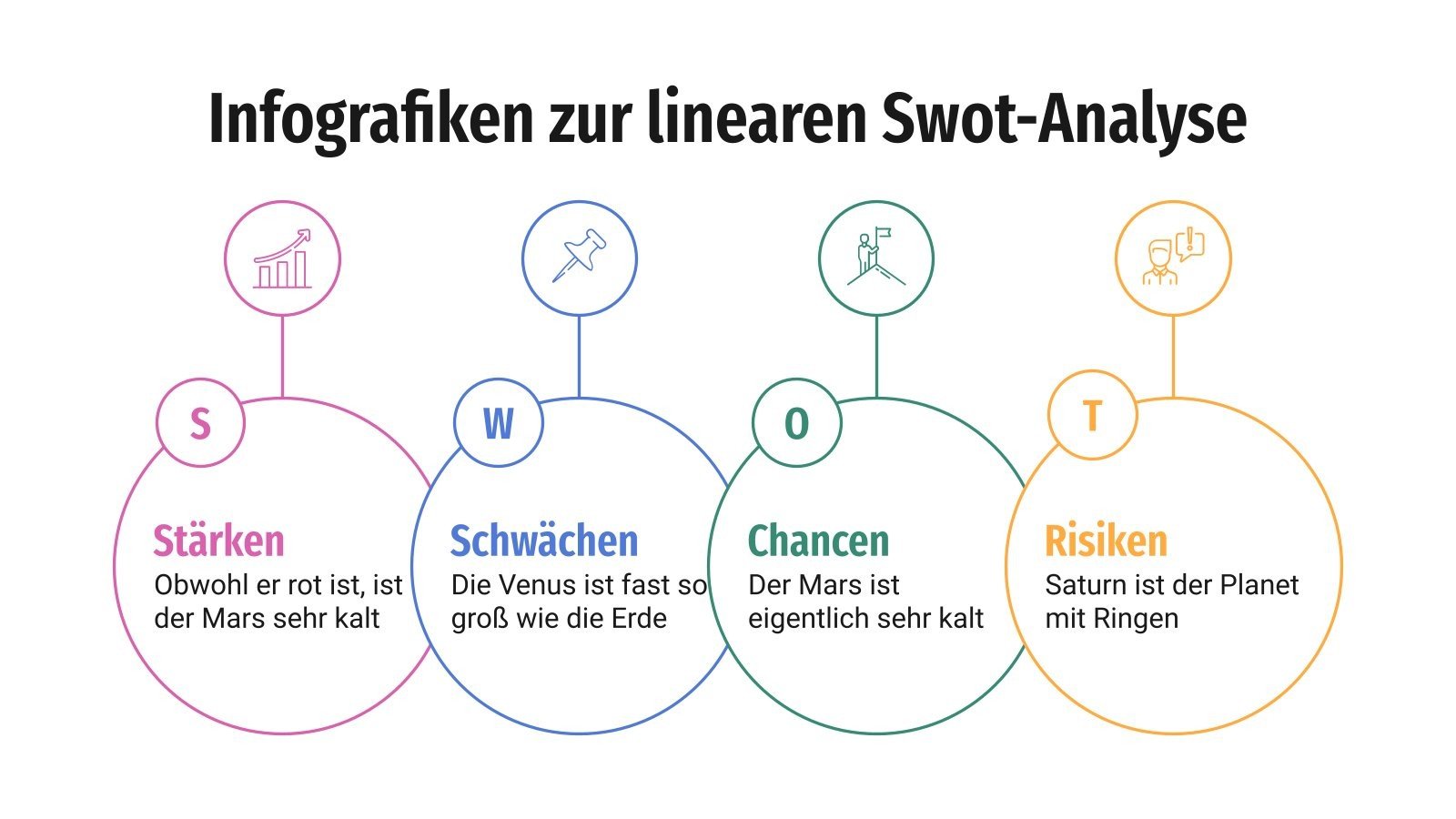 Infografiken zur linearen Swot-Analyse

S

Stärken
Obwohl er rot ist, ist der Mars sehr kalt

W

Schwächen
Die Venus ist fast so groß wie die Erde

O

Chancen
Der Mars ist eigentlich sehr kalt

T

Risiken
Saturn ist der Planet mit Ringen