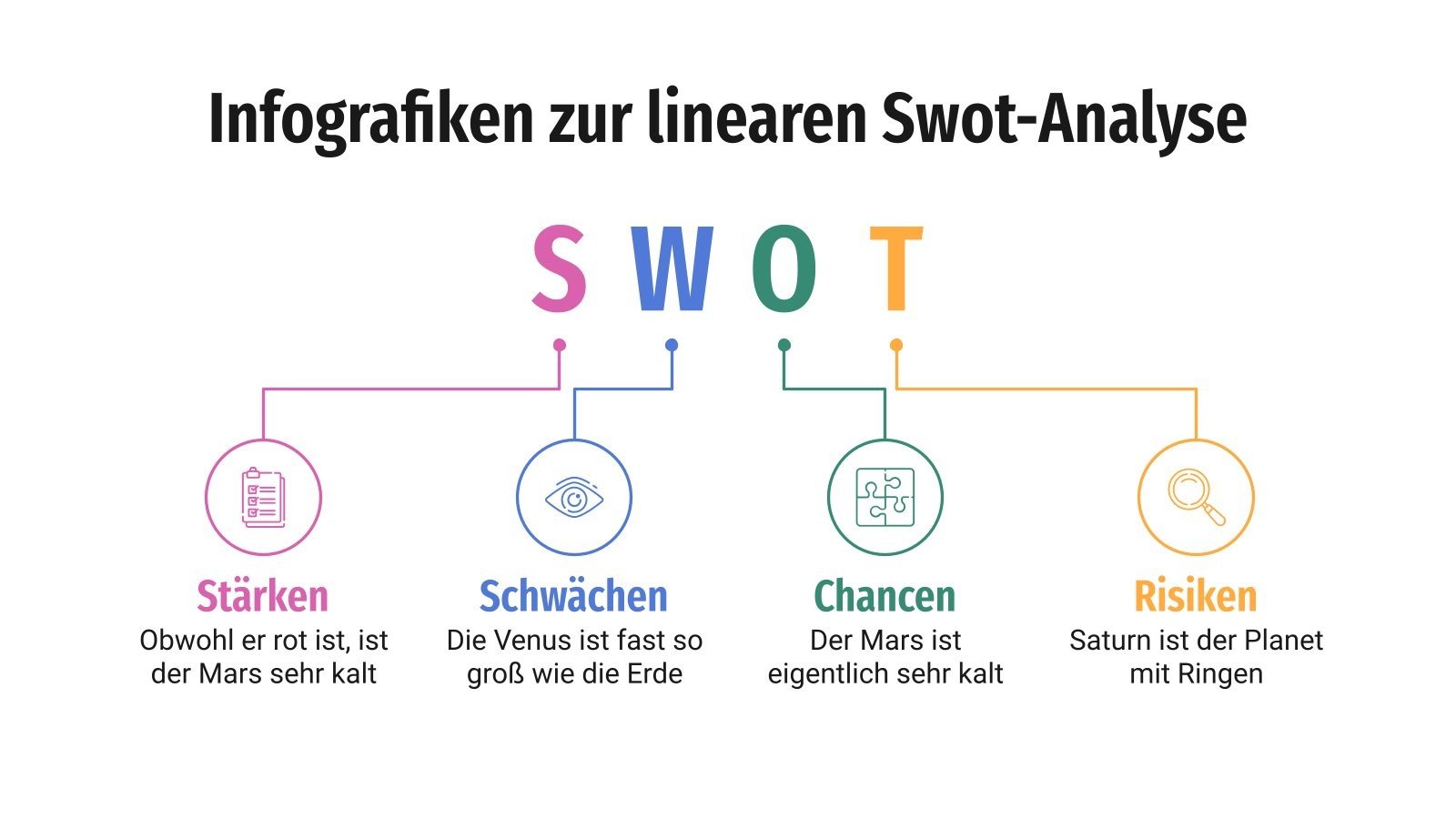 Infografiken zur linearen Swot-Analyse

S W O T

Stärken
Obwohl er rot ist, ist der Mars sehr kalt

Schwächen
Die Venus ist fast so groß wie die Erde

Chancen
Der Mars ist eigentlich sehr kalt

Risiken
Saturn ist der Planet mit Ringen