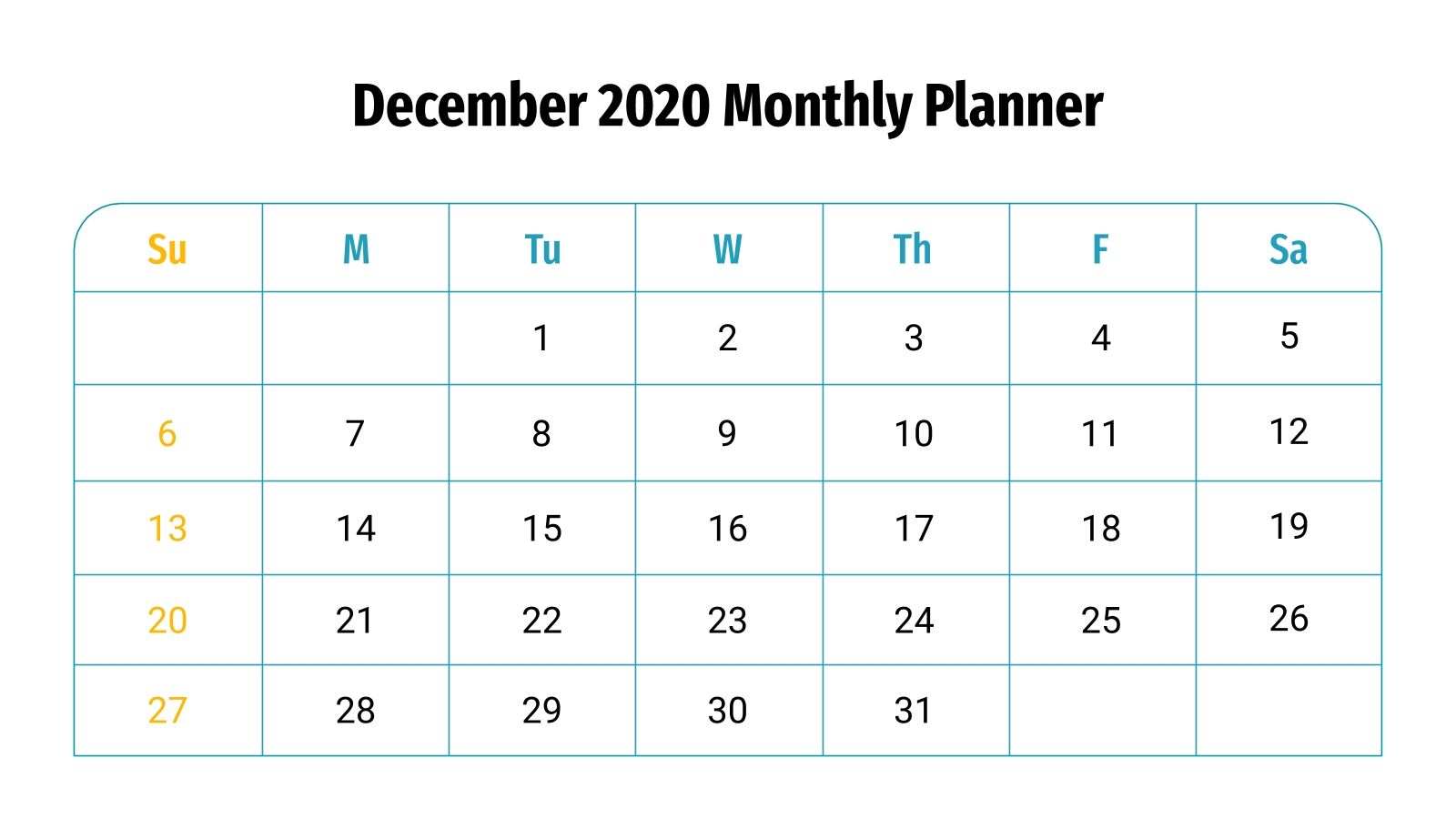 December 2020 Monthly Planner

| Su | M | Tu | W | Th | F | Sa |
|---|---|---|---|---|---|---|
| | | 1 | 2 | 3 | 4 | 5 |
| 6 | 7 | 8 | 9 | 10 | 11 | 12 |
| 13 | 14 | 15 | 16 | 17 | 18 | 19 |
| 20 | 21 | 22 | 23 | 24 | 25 | 26 |
| 27 | 28 | 29 | 30 | 31 | | |