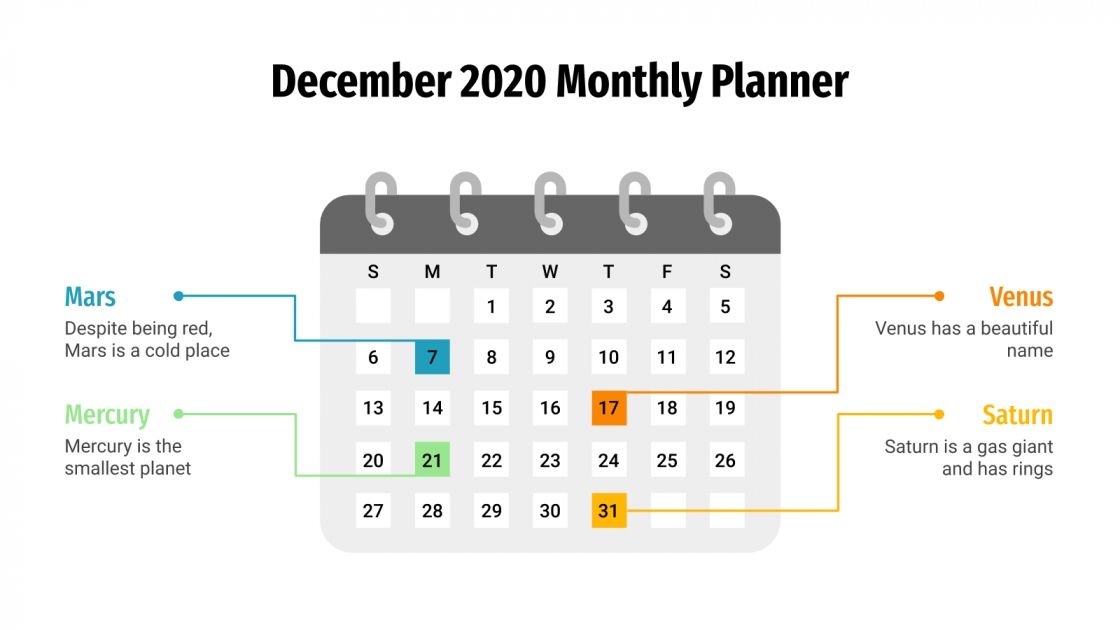 December 2020 Monthly Planner

Mars
Despite being red, Mars is a cold place

Mercury
Mercury is the smallest planet

| S | M | T | W | T | F | S |
|---|---|---|---|---|---|---|
| | | 1 | 2 | 3 | 4 | 5 |
| 6 | 7 | 8 | 9 | 10 | 11 | 12 |
| 13 | 14 | 15 | 16 | 17 | 18 | 19 |
| 20 | 21 | 22 | 23 | 24 | 25 | 26 |
| 27 | 28 | 29 | 30 | 31 | | |

Venus
Venus has a beautiful name

Saturn
Saturn is a gas giant and has rings