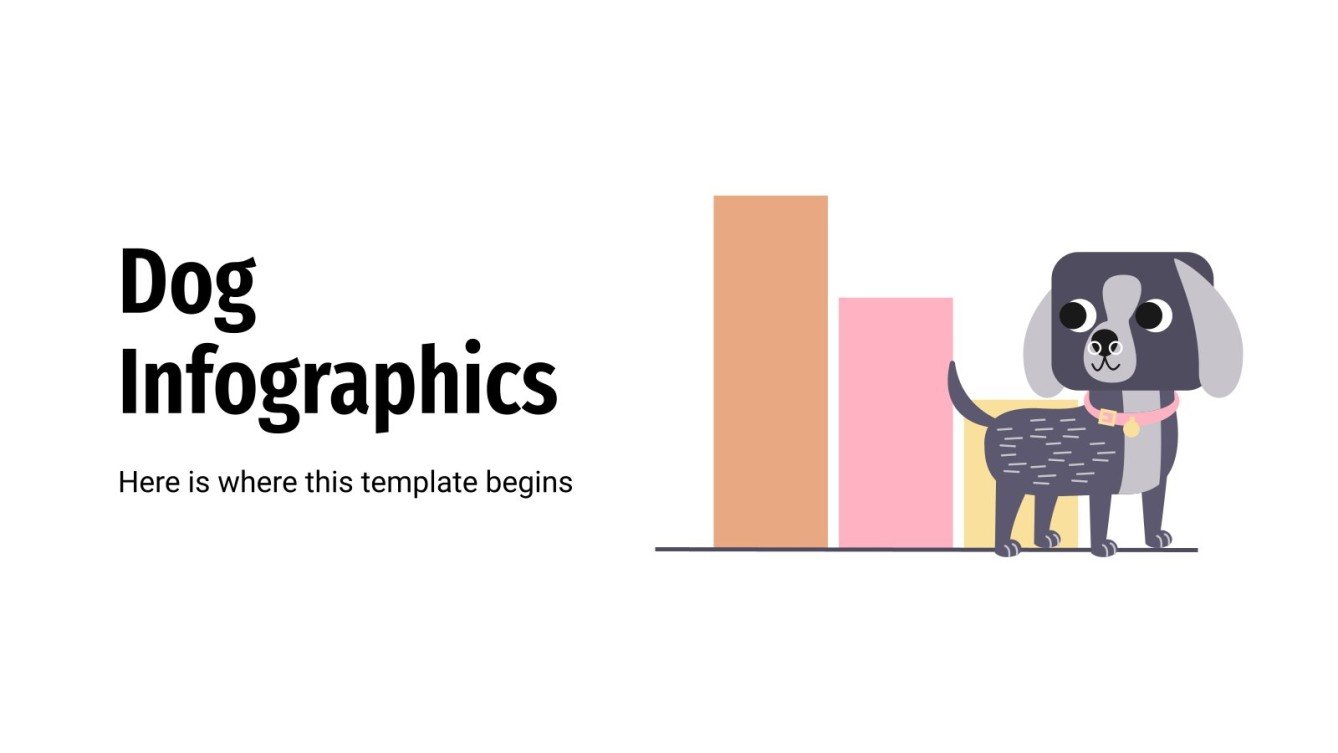 Dog Infographics

Here is where this template begins