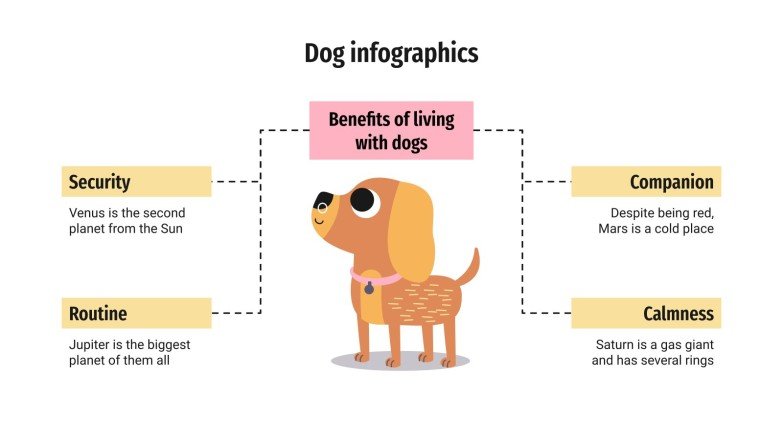 Dog infographics

Benefits of living with dogs

Security

Venus is the second planet from the Sun

Routine

Jupiter is the biggest planet of them all

Companion

Despite being red, Mars is a cold place

Calmness

Saturn is a gas giant and has several rings