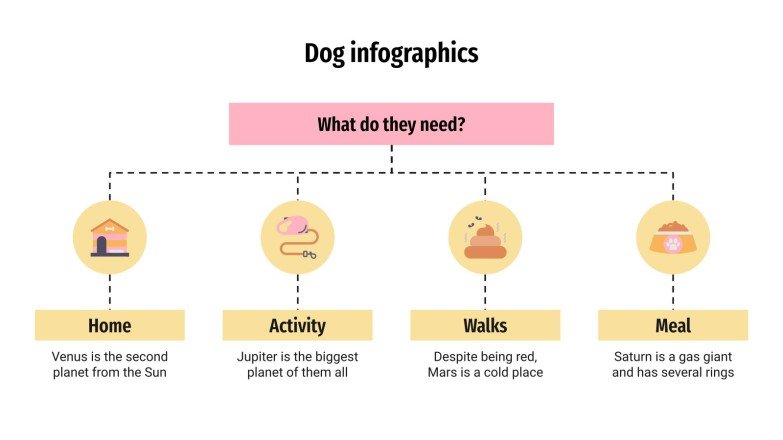 Dog infographics

What do they need?

Home

Venus is the second planet from the Sun

Activity

Jupiter is the biggest planet of them all

Walks

Despite being red, Mars is a cold place

Meal

Saturn is a gas giant and has several rings