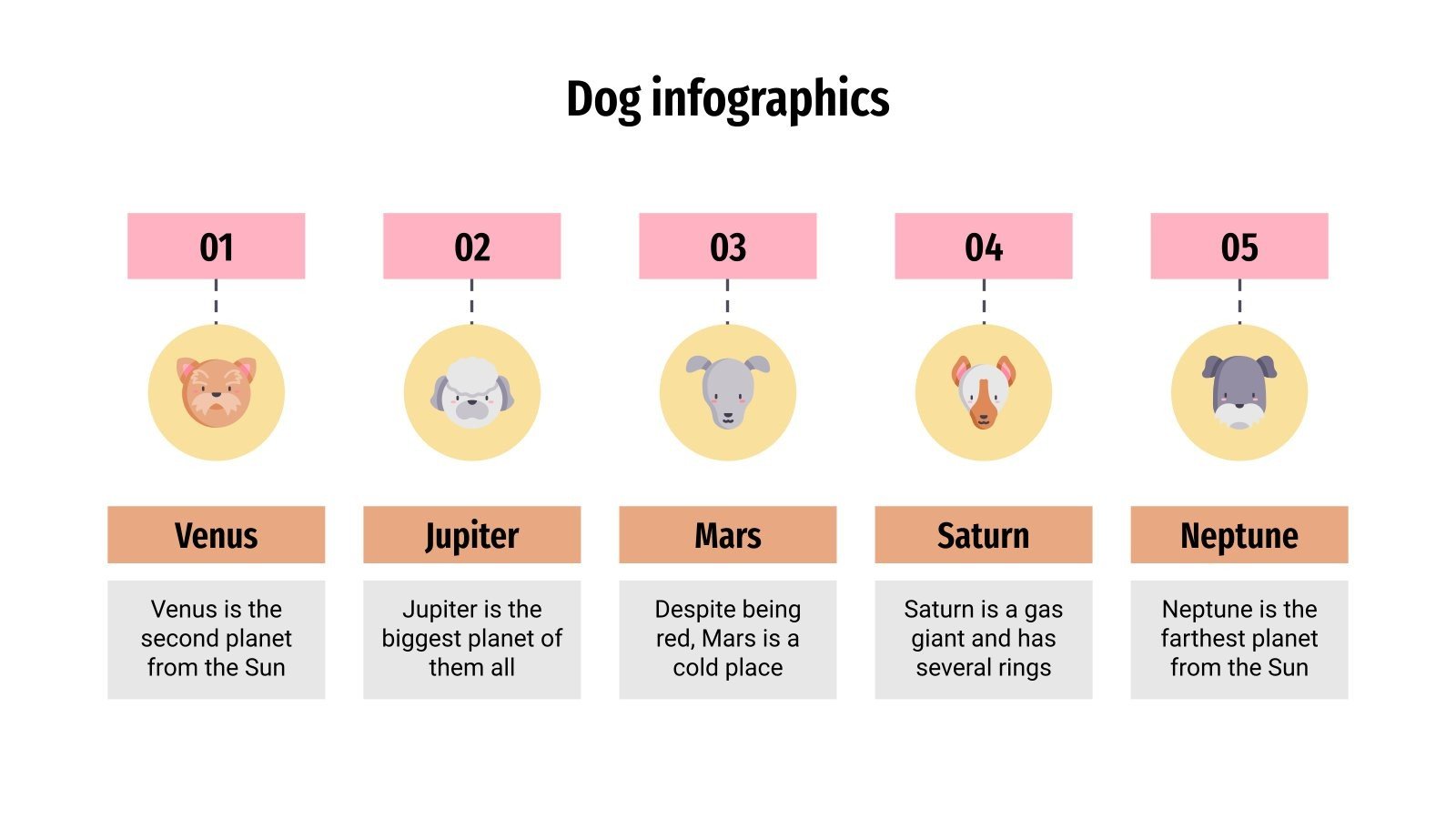 Dog infographics

01

Venus

Venus is the second planet from the Sun

02

Jupiter

Jupiter is the biggest planet of them all

03

Mars

Despite being red, Mars is a cold place

04

Saturn

Saturn is a gas giant and has several rings

05

Neptune

Neptune is the farthest planet from the Sun