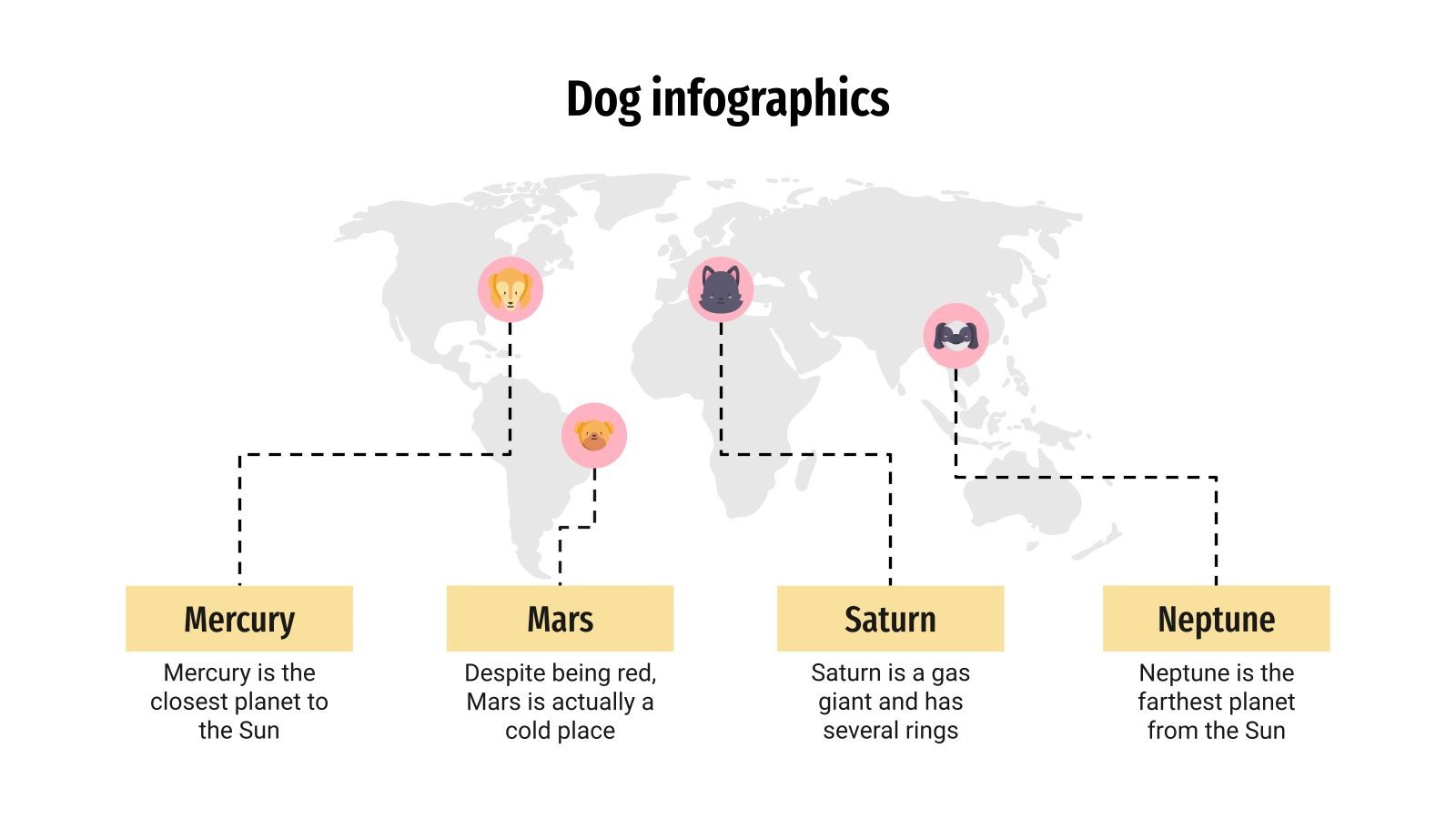 Dog infographics

Mercury

Mercury is the closest planet to the Sun

Mars

Despite being red, Mars is actually a cold place

Saturn

Saturn is a gas giant and has several rings

Neptune

Neptune is the farthest planet from the Sun