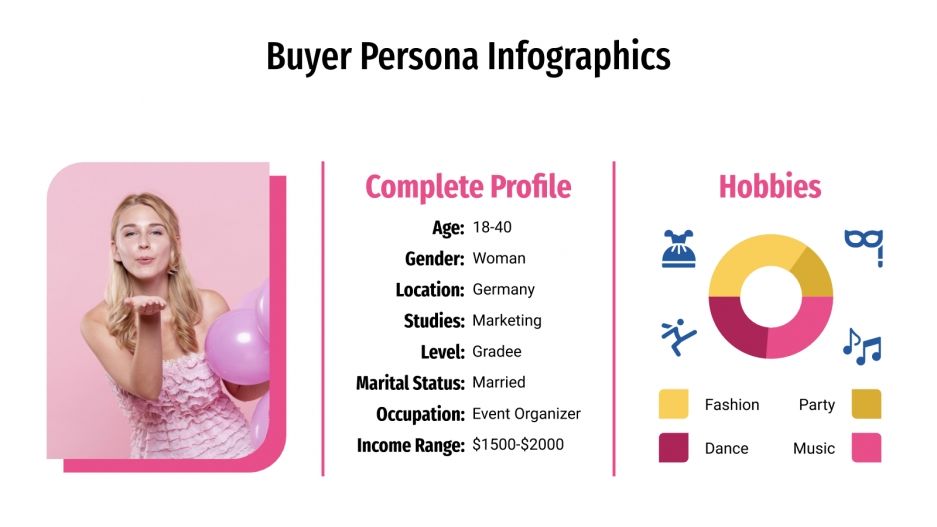 Buyer Persona Infographics

Complete Profile

Age: 18-40
Gender: Woman
Location: Germany
Studies: Marketing
Level: Gradee
Marital Status: Married
Occupation: Event Organizer
Income Range: $1500-$2000

Hobbies

Fashion
Party
Dance
Music