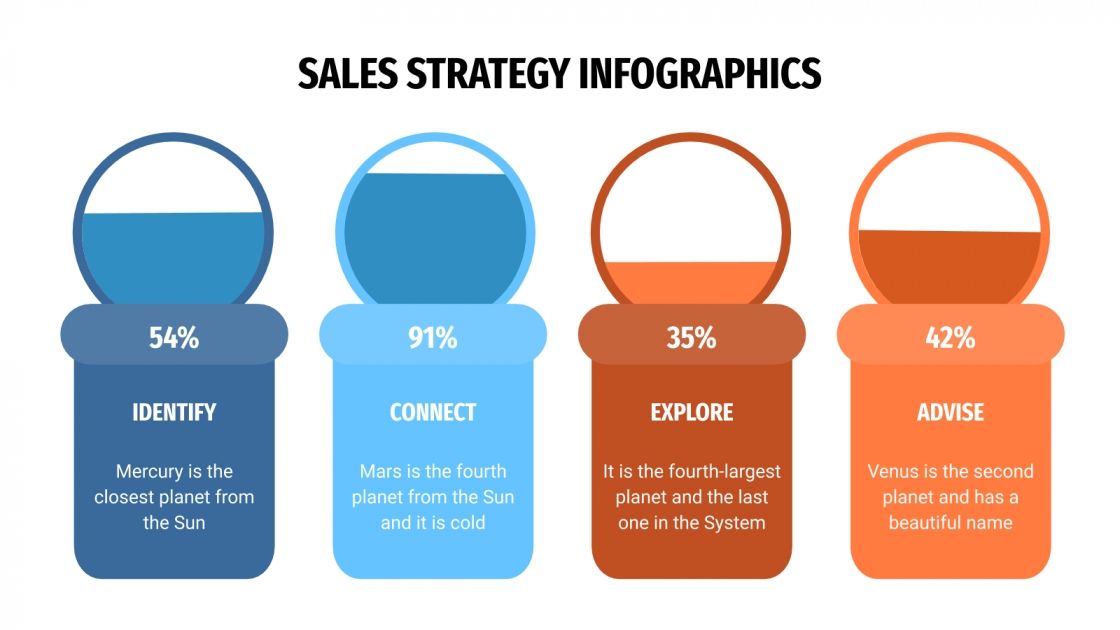 SALES STRATEGY INFOGRAPHICS

54%

IDENTIFY

Mercury is the closest planet from the Sun

91%

CONNECT

Mars is the fourth planet from the Sun and it is cold

35%

EXPLORE

It is the fourth-largest planet and the last one in the System

42%

ADVISE

Venus is the second planet and has a beautiful name