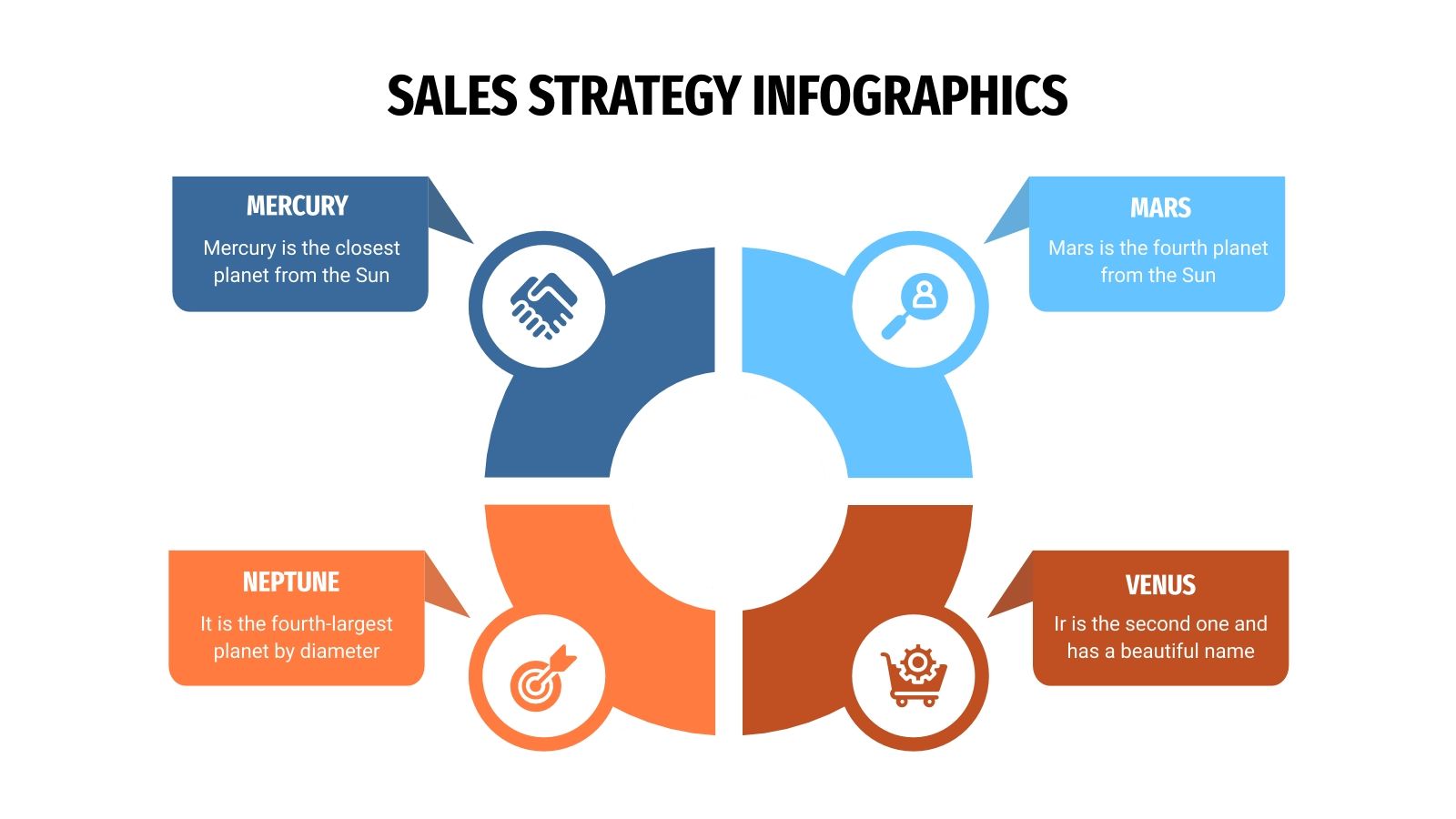 SALES STRATEGY INFOGRAPHICS

MERCURY
Mercury is the closest planet from the Sun

MARS
Mars is the fourth planet from the Sun

NEPTUNE
It is the fourth-largest planet by diameter

VENUS
Ir is the second one and has a beautiful name