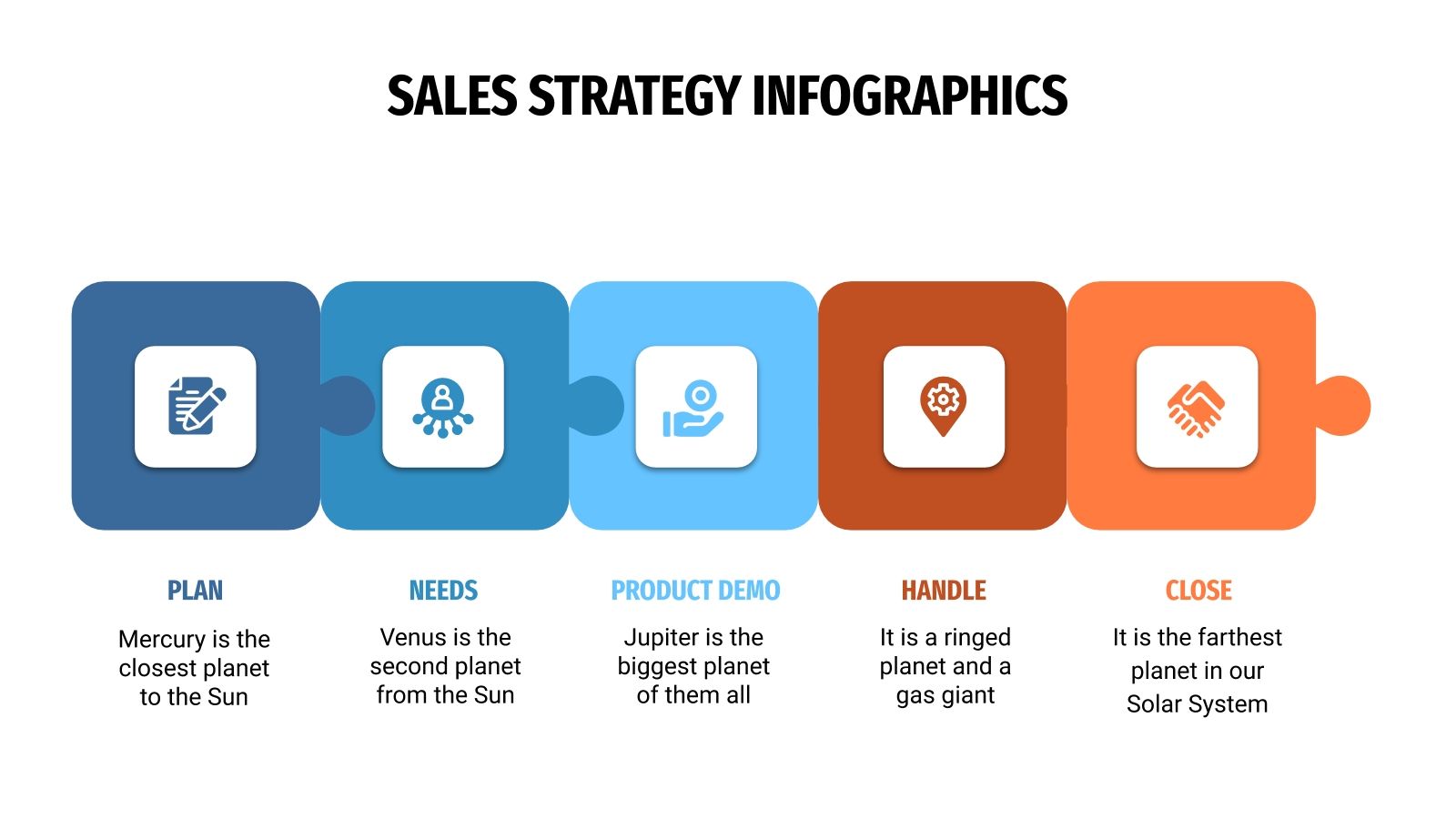 SALES STRATEGY INFOGRAPHICS

PLAN

Mercury is the closest planet to the Sun

NEEDS

Venus is the second planet from the Sun

PRODUCT DEMO

Jupiter is the biggest planet of them all

HANDLE

It is a ringed planet and a gas giant

CLOSE

It is the farthest planet in our Solar System