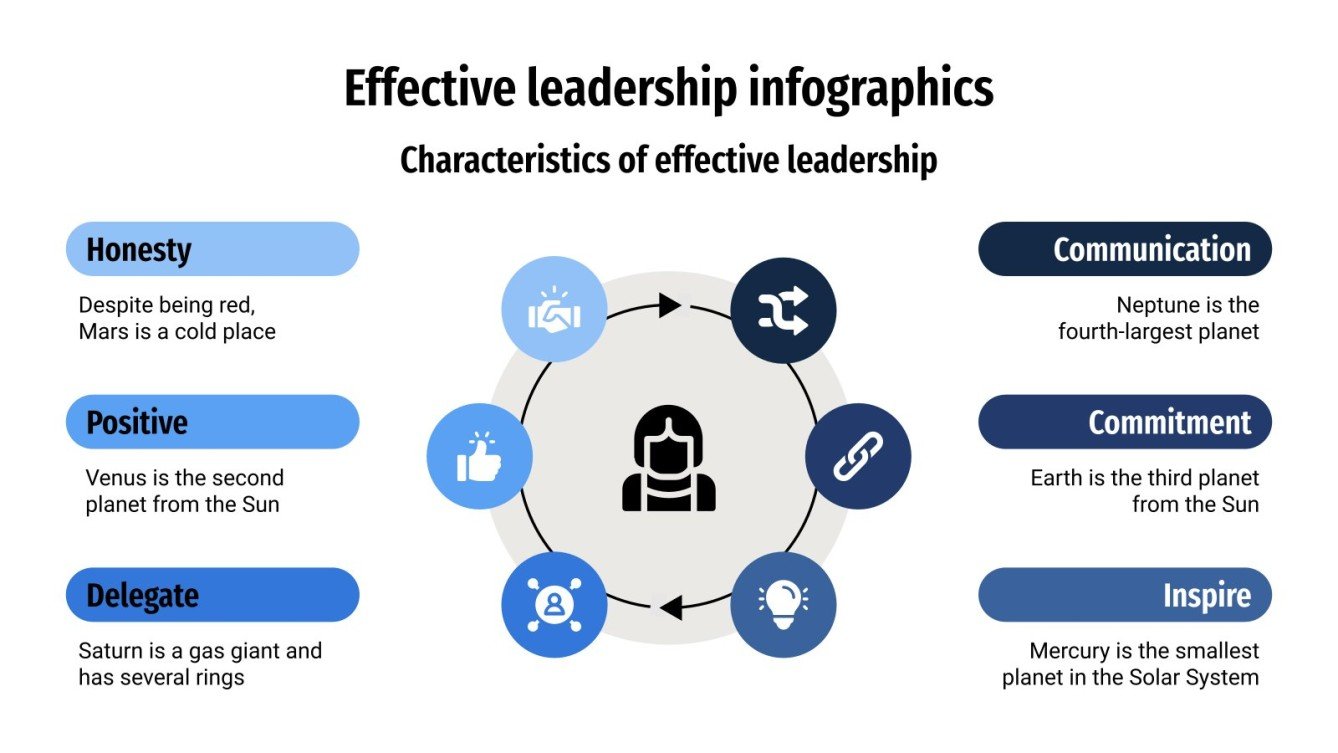 Effective leadership infographics

Characteristics of effective leadership

Honesty

Despite being red, Mars is a cold place

Positive

Venus is the second planet from the Sun

Delegate

Saturn is a gas giant and has several rings

Communication

Neptune is the fourth-largest planet

Commitment

Earth is the third planet from the Sun

Inspire

Mercury is the smallest planet in the Solar System