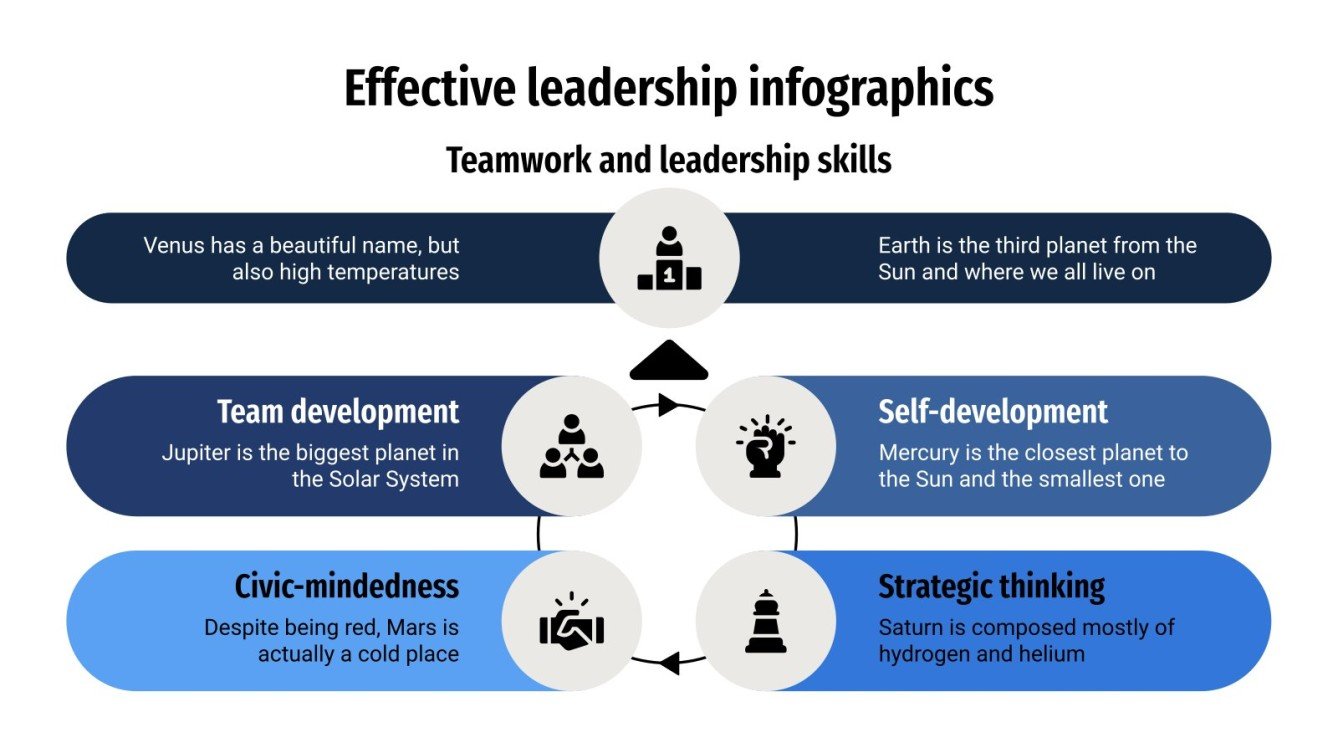 Effective leadership infographics

Teamwork and leadership skills

Venus has a beautiful name, but also high temperatures

1

Earth is the third planet from the Sun and where we all live on

Team development

Jupiter is the biggest planet in the Solar System

Self-development

Mercury is the closest planet to the Sun and the smallest one

Civic-mindedness

Despite being red, Mars is actually a cold place

Strategic thinking

Saturn is composed mostly of hydrogen and helium