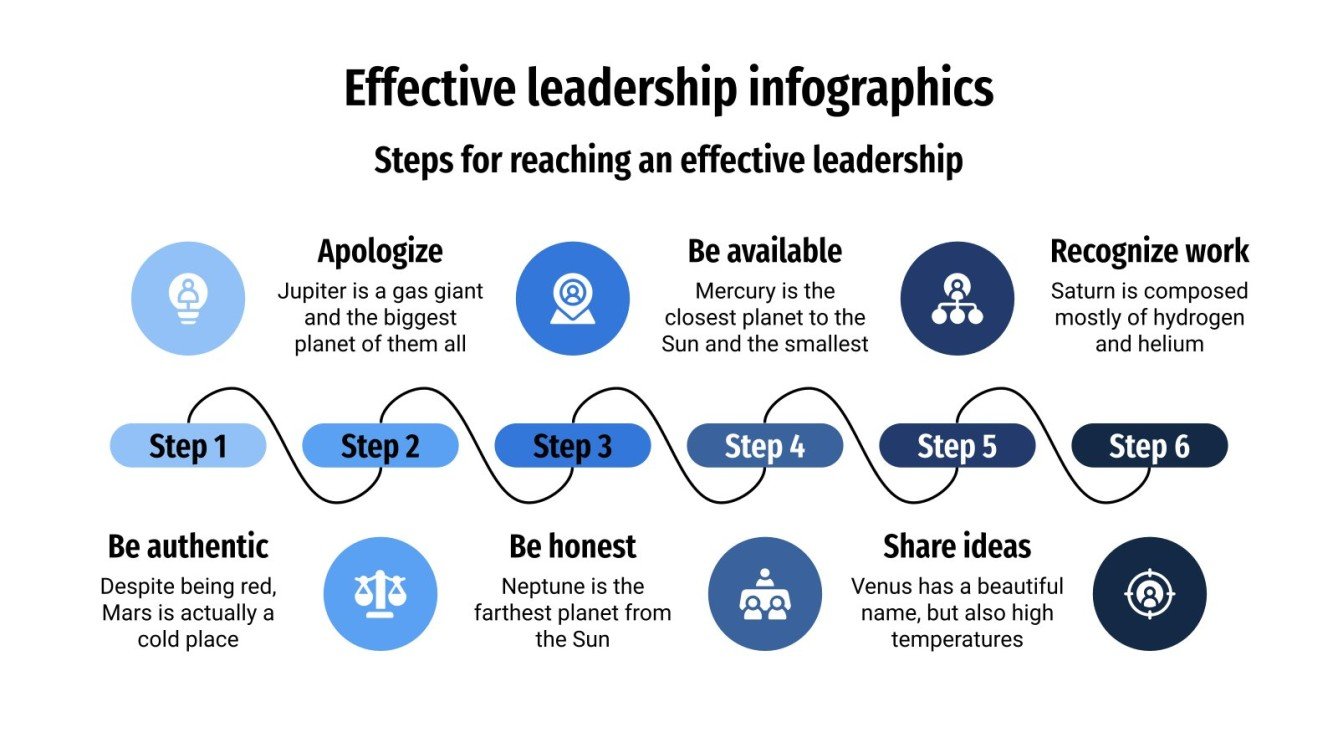 Effective leadership infographics

Steps for reaching an effective leadership

Apologize
Jupiter is a gas giant and the biggest planet of them all

Be available
Mercury is the closest planet to the Sun and the smallest

Recognize work
Saturn is composed mostly of hydrogen and helium

Step 1

Step 2

Step 3

Step 4

Step 5

Step 6

Be authentic
Despite being red, Mars is actually a cold place

Be honest
Neptune is the farthest planet from the Sun

Share ideas
Venus has a beautiful name, but also high temperatures