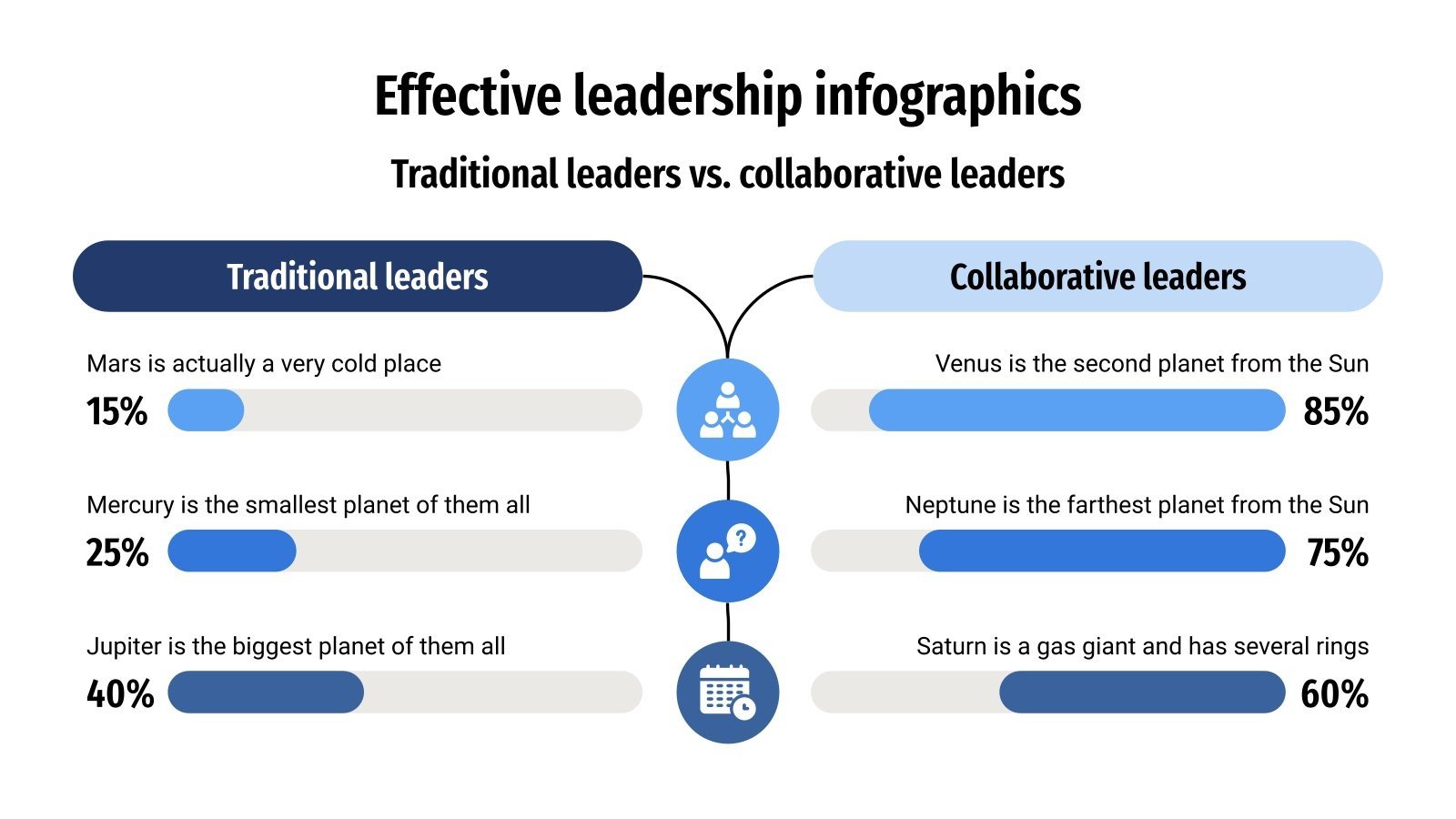 Effective leadership infographics

Traditional leaders vs. collaborative leaders

Traditional leaders

Mars is actually a very cold place

15%

Mercury is the smallest planet of them all

25%

Jupiter is the biggest planet of them all

40%

Collaborative leaders

Venus is the second planet from the Sun

85%

Neptune is the farthest planet from the Sun

75%

Saturn is a gas giant and has several rings

60%