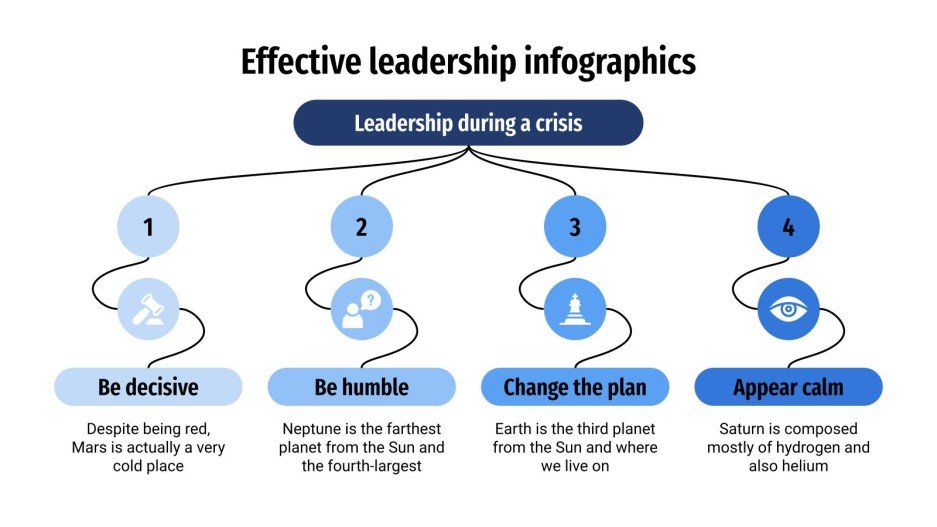 Effective leadership infographics

Leadership during a crisis

1

Be decisive

Despite being red, Mars is actually a very cold place

2

Be humble

Neptune is the farthest planet from the Sun and the fourth-largest

3

Change the plan

Earth is the third planet from the Sun and where we live on

4

Appear calm

Saturn is composed mostly of hydrogen and also helium