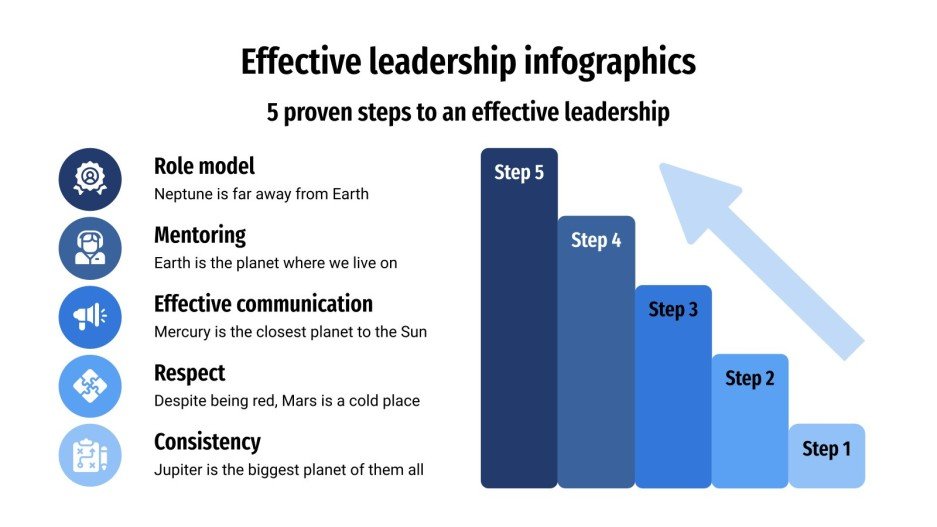 Effective leadership infographics

5 proven steps to an effective leadership

Role model
Neptune is far away from Earth

Mentoring
Earth is the planet where we live on

Effective communication
Mercury is the closest planet to the Sun

Respect
Despite being red, Mars is a cold place

Consistency
Jupiter is the biggest planet of them all

Step 5

Step 4

Step 3

Step 2

Step 1