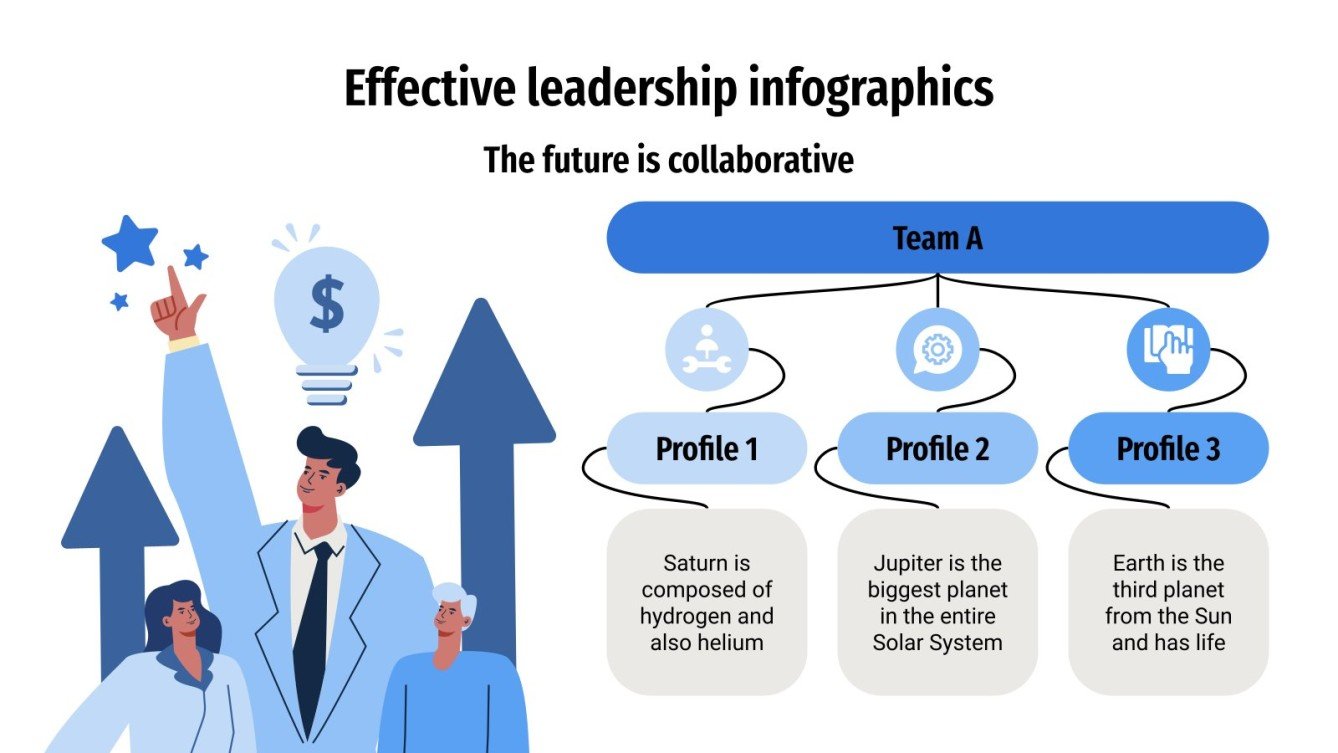 Effective leadership infographics

The future is collaborative

$

Team A

Profile 1

Profile 2

Profile 3

Saturn is composed of hydrogen and also helium

Jupiter is the biggest planet in the entire Solar System

Earth is the third planet from the Sun and has life