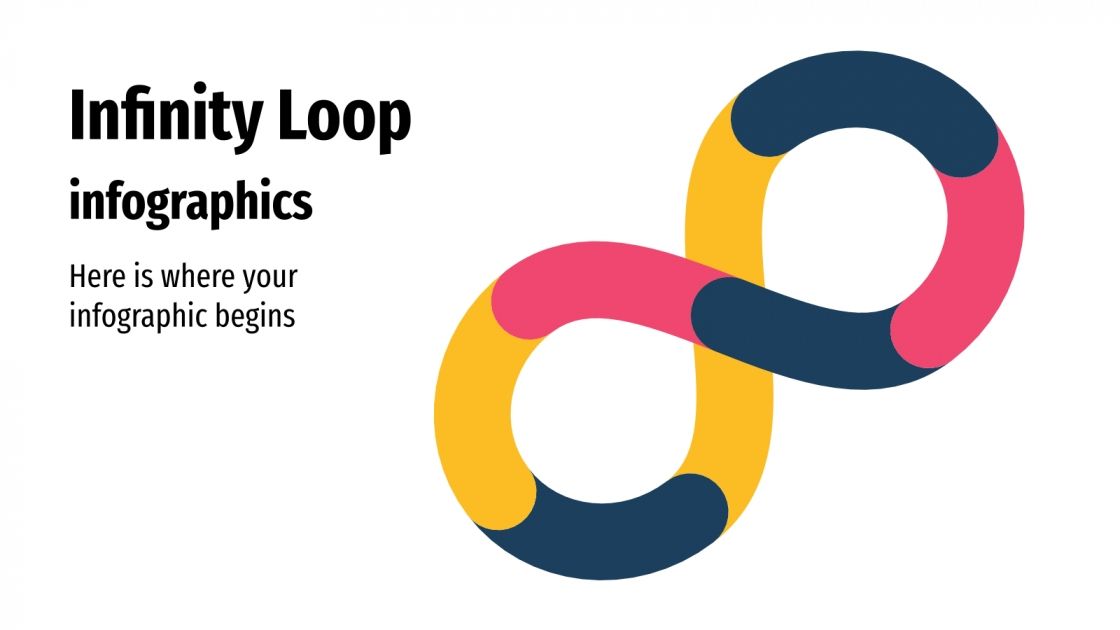 Infinity Loop
infographics

Here is where your infographic begins