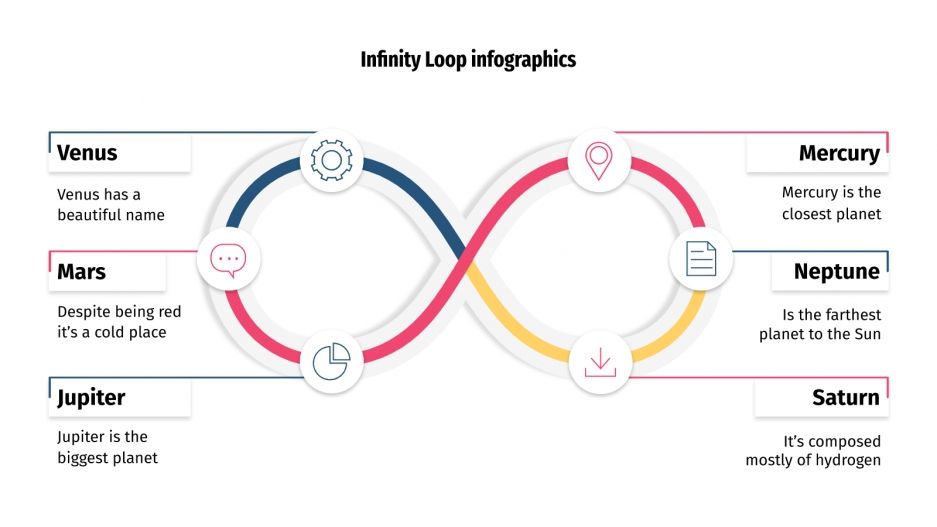 Infinity Loop infographics

Venus

Venus has a beautiful name

Mars

Despite being red it's a cold place

Jupiter

Jupiter is the biggest planet

Mercury

Mercury is the closest planet

Neptune

Is the farthest planet to the Sun

Saturn

It's composed mostly of hydrogen