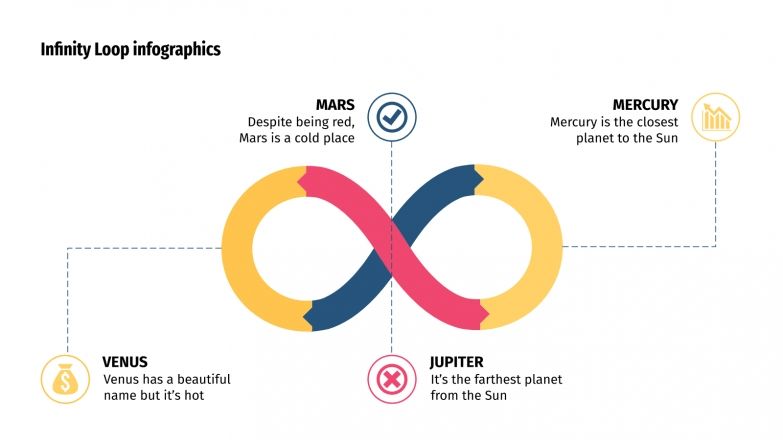 Infinity Loop infographics

MARS
Despite being red, Mars is a cold place

MERCURY
Mercury is the closest planet to the Sun

VENUS
Venus has a beautiful name but it's hot

JUPITER
It's the farthest planet from the Sun