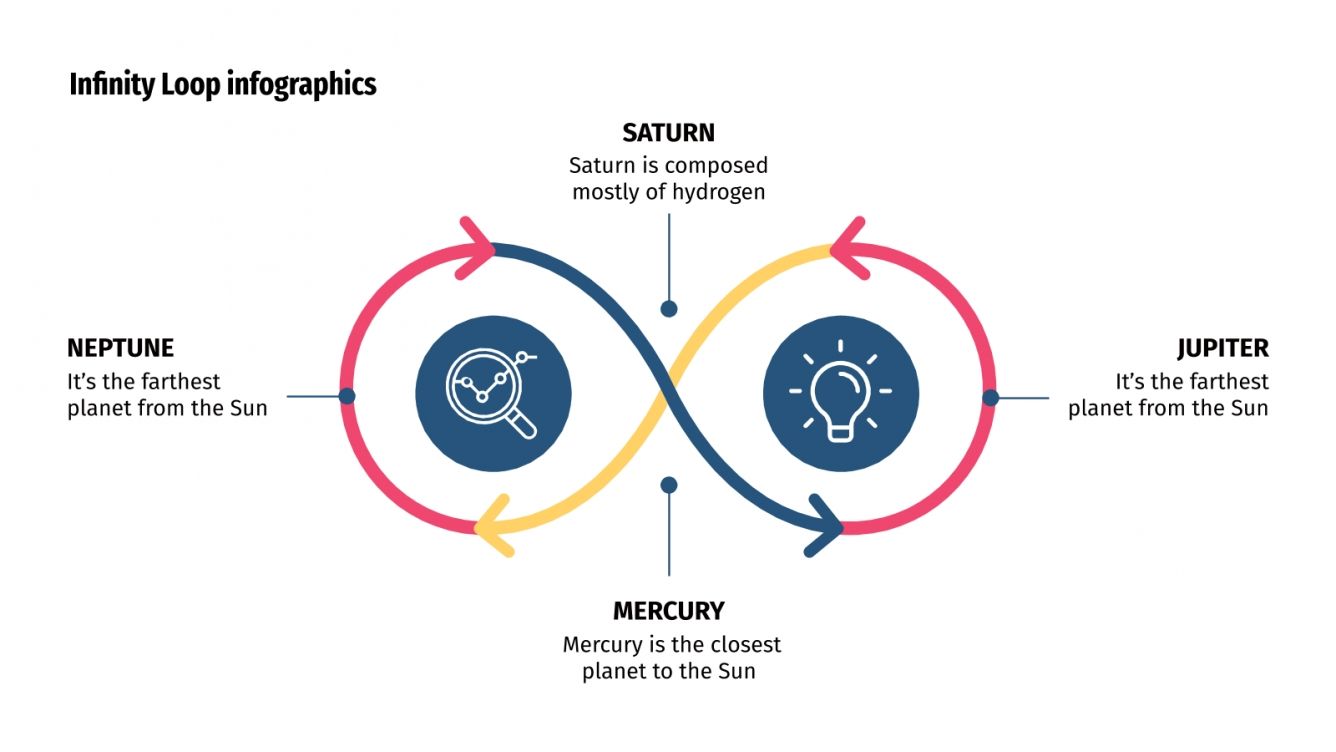 Infinity Loop infographics

SATURN
Saturn is composed mostly of hydrogen

NEPTUNE
It's the farthest planet from the Sun

JUPITER
It's the farthest planet from the Sun

MERCURY
Mercury is the closest planet to the Sun