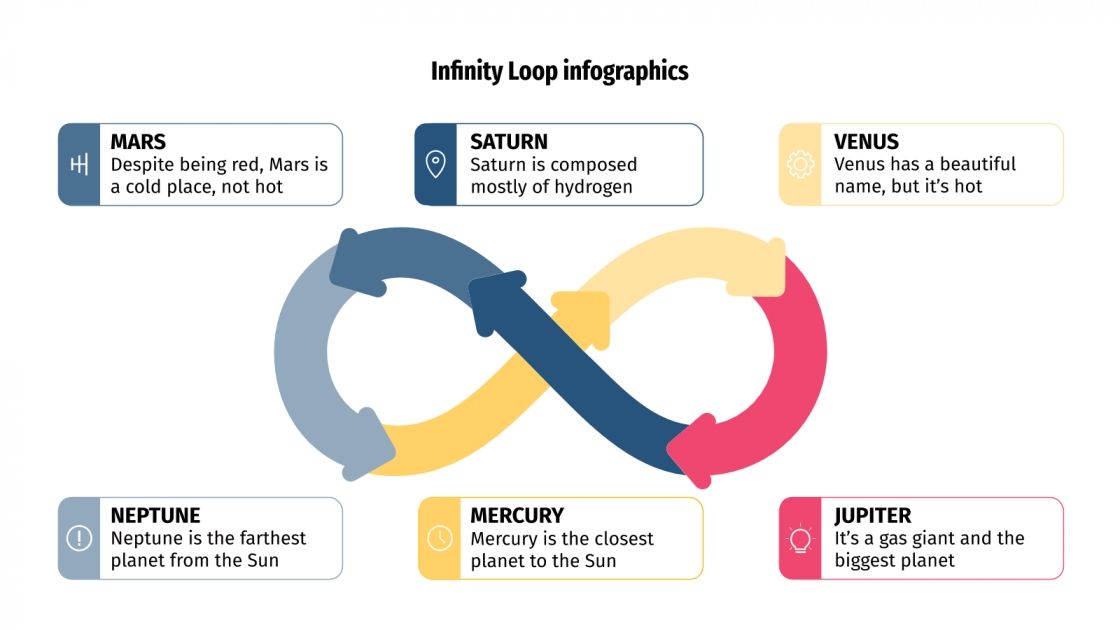 Infinity Loop infographics

MARS
Despite being red, Mars is a cold place, not hot

SATURN
Saturn is composed mostly of hydrogen

VENUS
Venus has a beautiful name, but it's hot

NEPTUNE
Neptune is the farthest planet from the Sun

MERCURY
Mercury is the closest planet to the Sun

JUPITER
It's a gas giant and the biggest planet