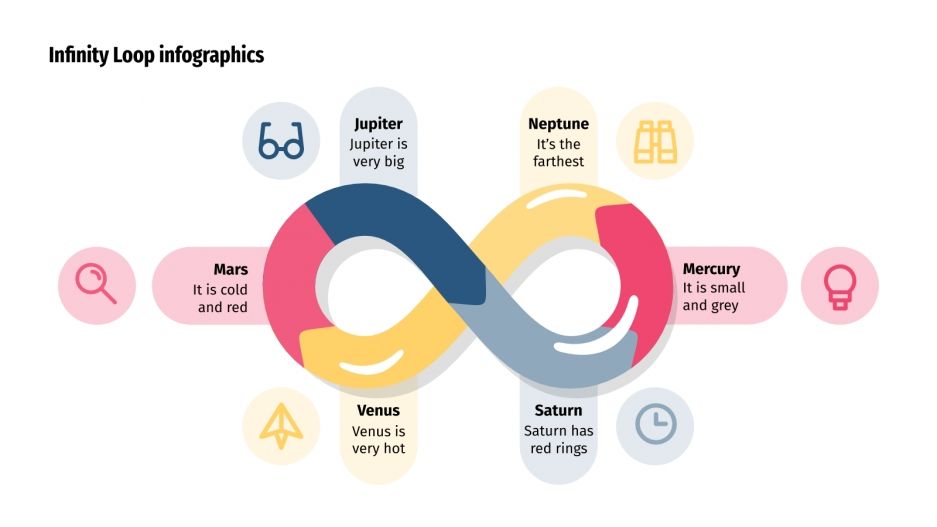 Infinity Loop infographics

Jupiter
Jupiter is very big

Neptune
It's the farthest

Mars
It is cold and red

Mercury
It is small and grey

Venus
Venus is very hot

Saturn
Saturn has red rings