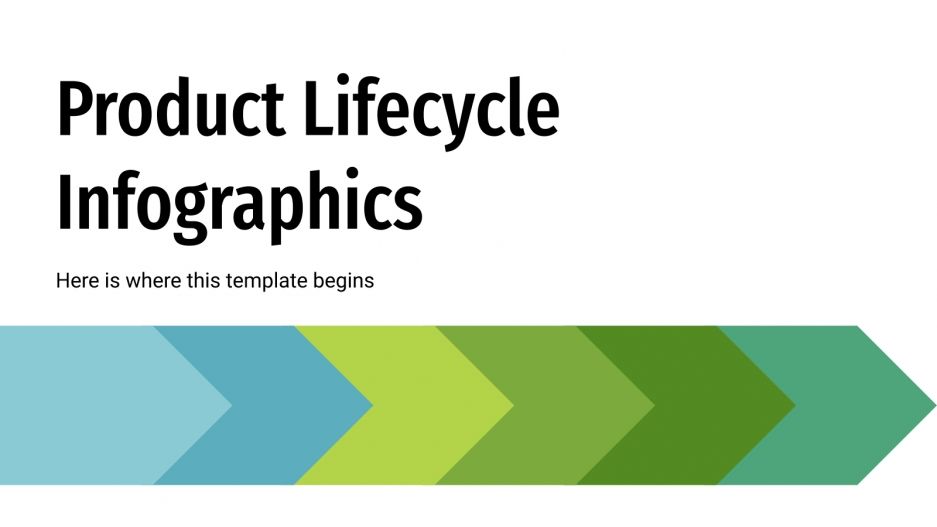 Product Lifecycle Infographics

Here is where this template begins