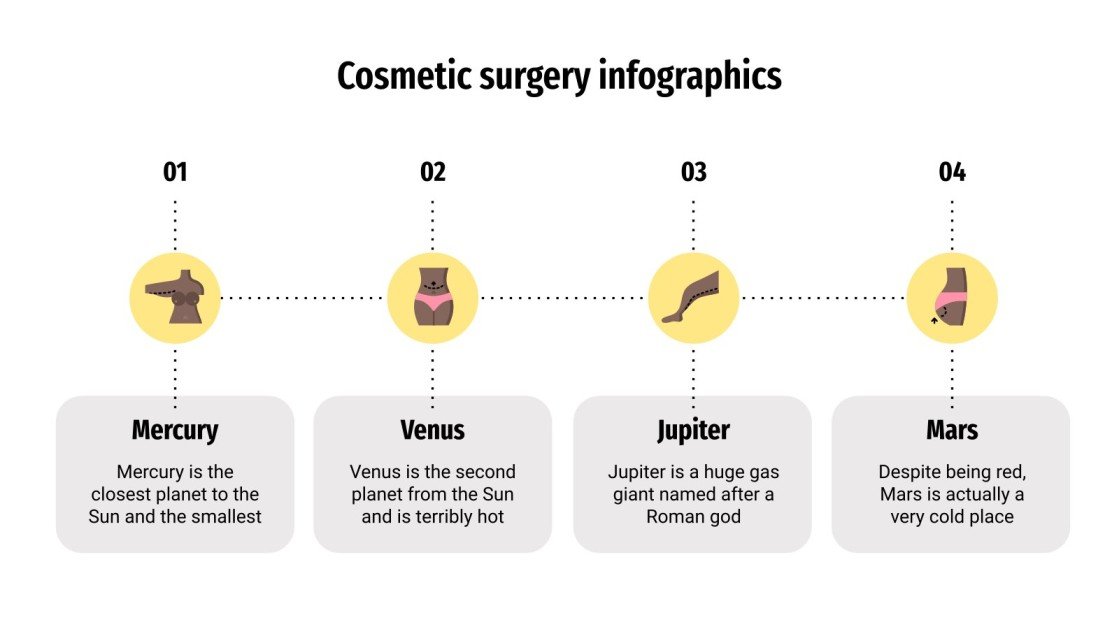 Cosmetic surgery infographics

01

Mercury

Mercury is the closest planet to the Sun and the smallest

02

Venus

Venus is the second planet from the Sun and is terribly hot

03

Jupiter

Jupiter is a huge gas giant named after a Roman god

04

Mars

Despite being red, Mars is actually a very cold place