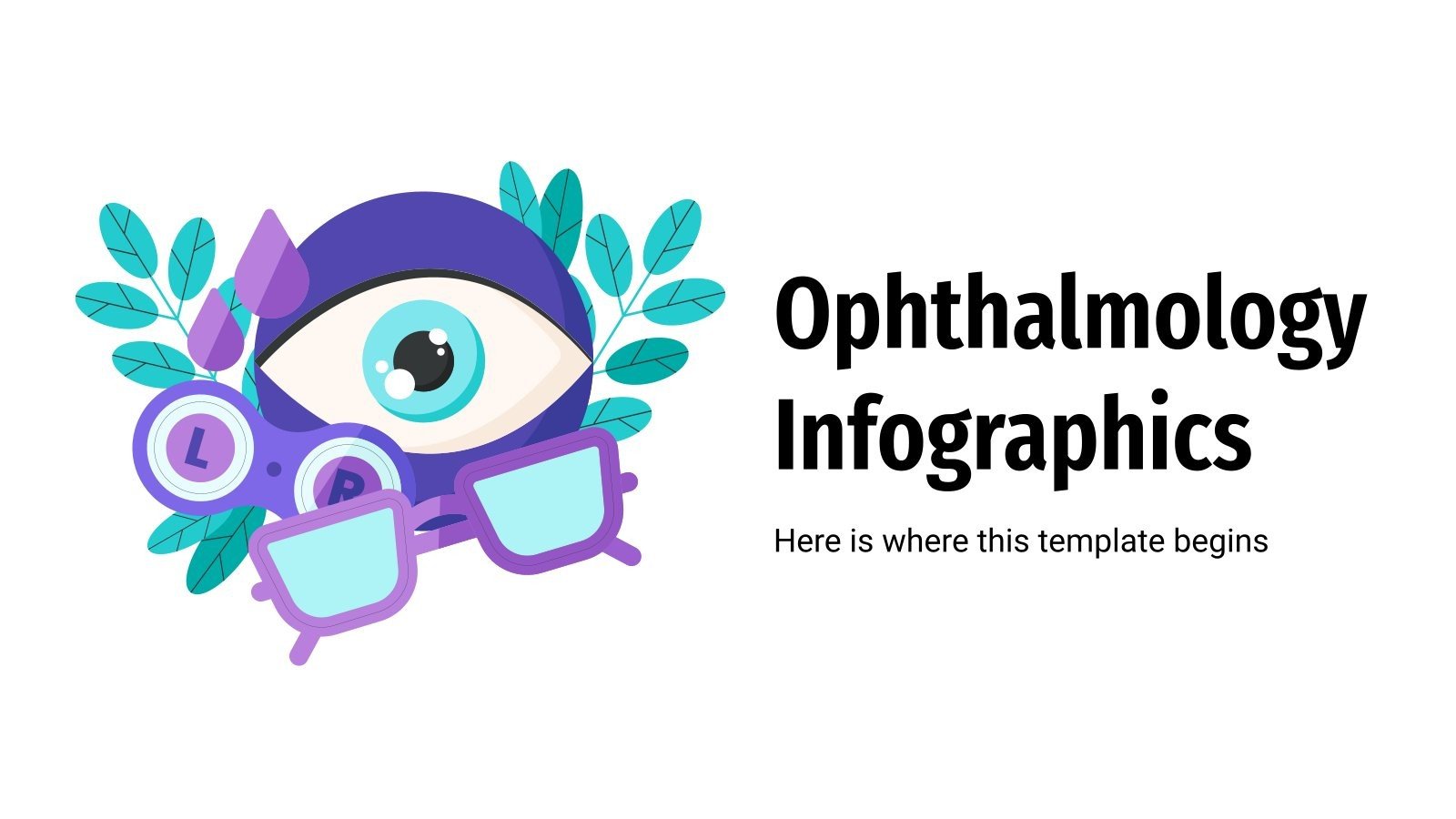 L R

Ophthalmology Infographics

Here is where this template begins