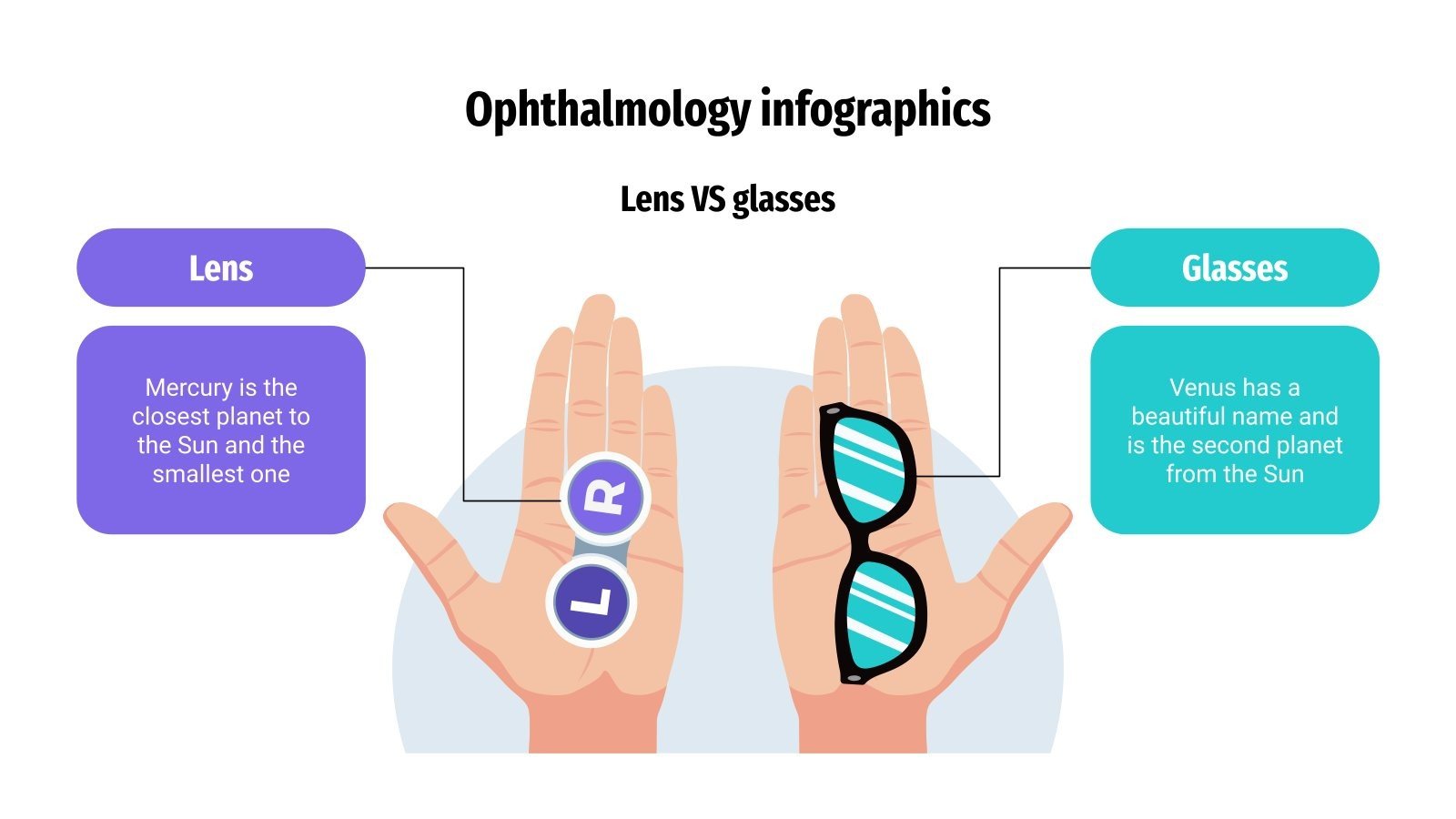 Ophthalmology infographics

Lens VS glasses

Lens

Mercury is the closest planet to the Sun and the smallest one

R

L

Glasses

Venus has a beautiful name and is the second planet from the Sun