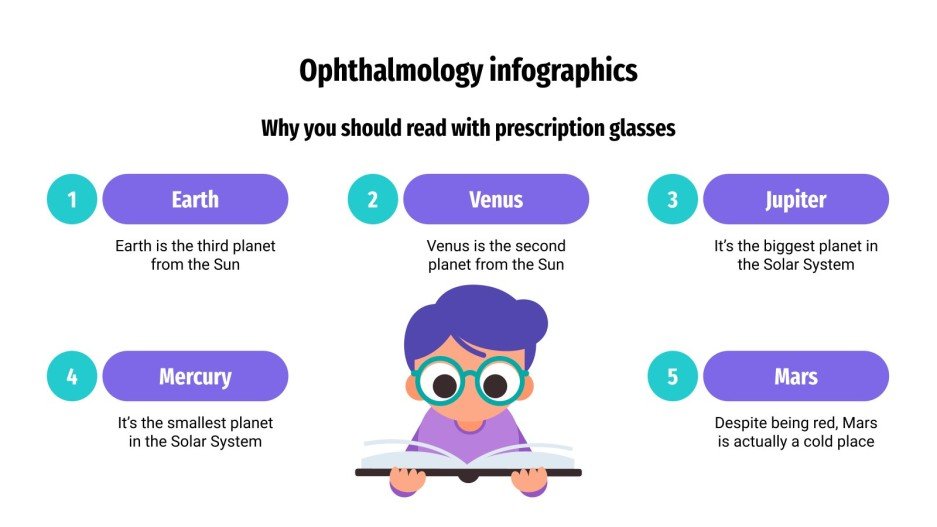 Ophthalmology infographics

Why you should read with prescription glasses

1 Earth

Earth is the third planet from the Sun

2 Venus

Venus is the second planet from the Sun

3 Jupiter

It's the biggest planet in the Solar System

4 Mercury

It's the smallest planet in the Solar System

5 Mars

Despite being red, Mars is actually a cold place