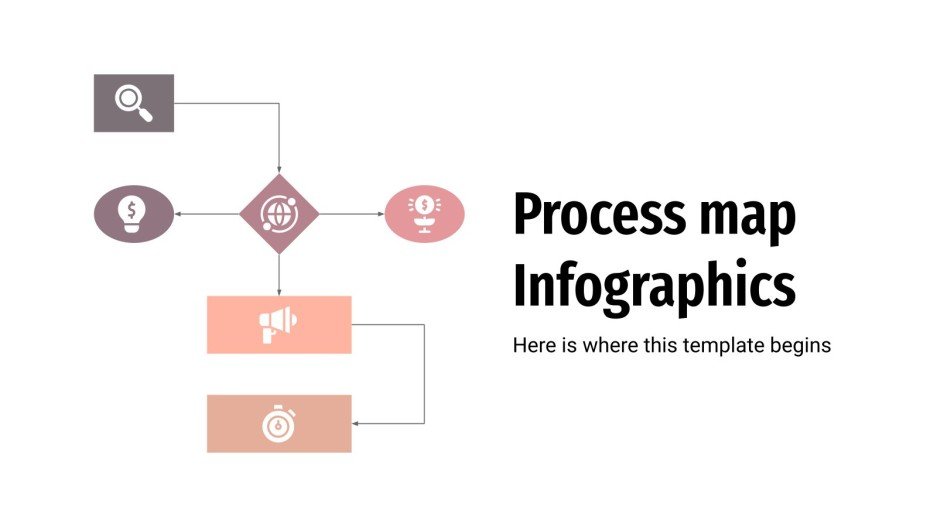 Process map Infographics

Here is where this template begins