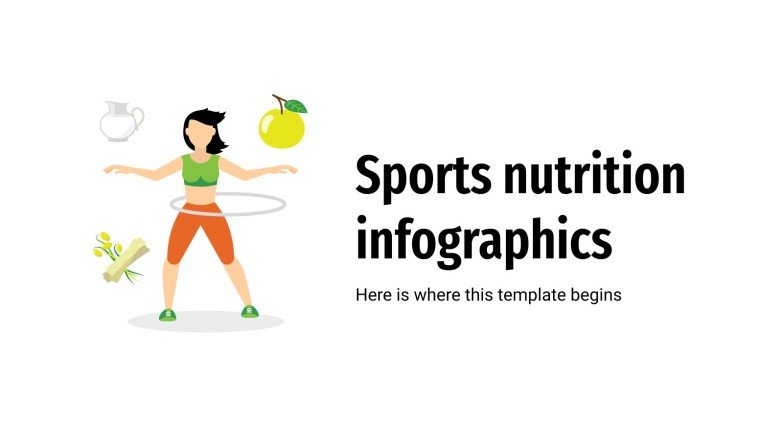 Sports nutrition infographics

Here is where this template begins