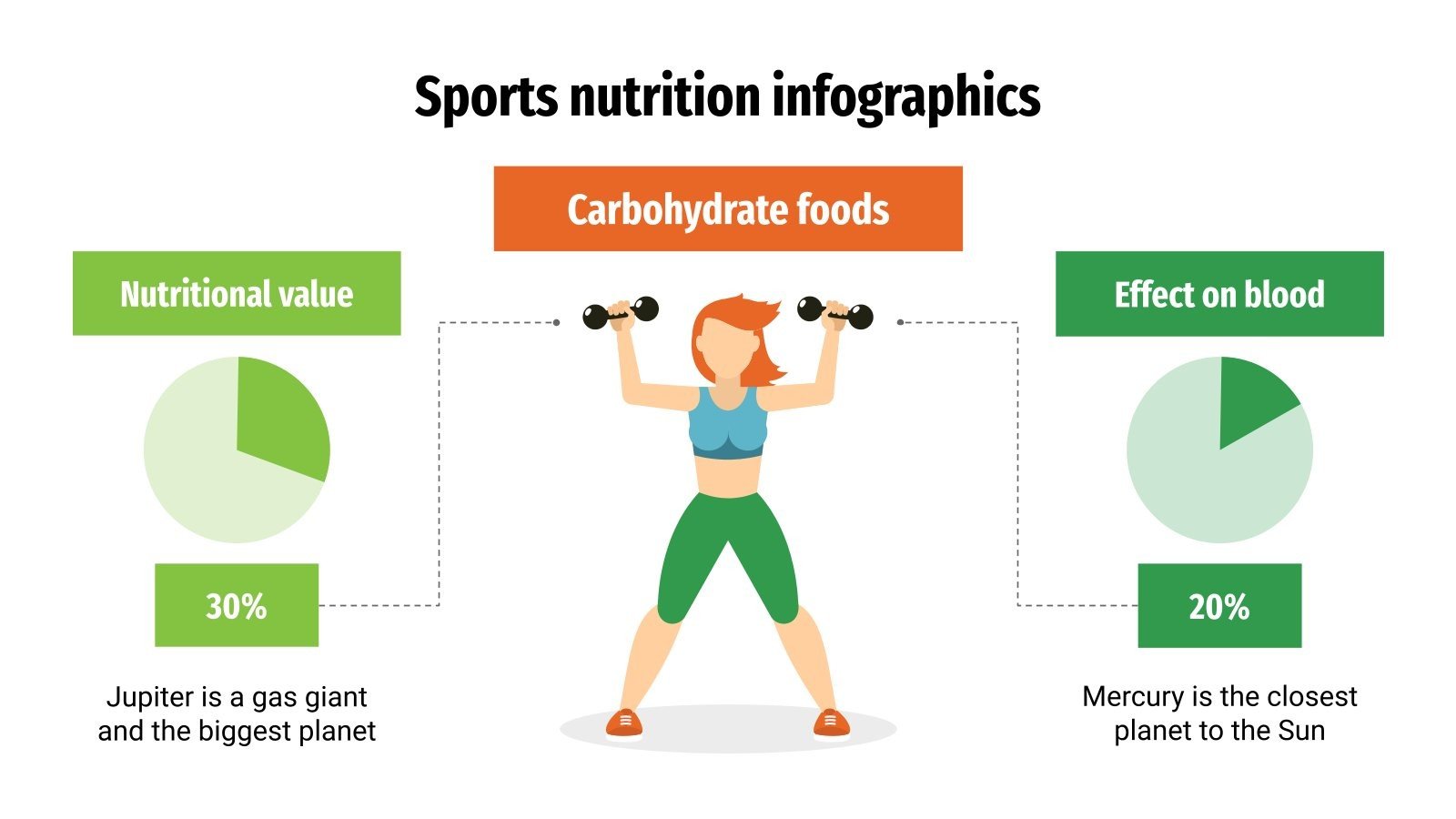 Sports nutrition infographics

Carbohydrate foods

Nutritional value

30%

Jupiter is a gas giant and the biggest planet

Effect on blood

20%

Mercury is the closest planet to the Sun