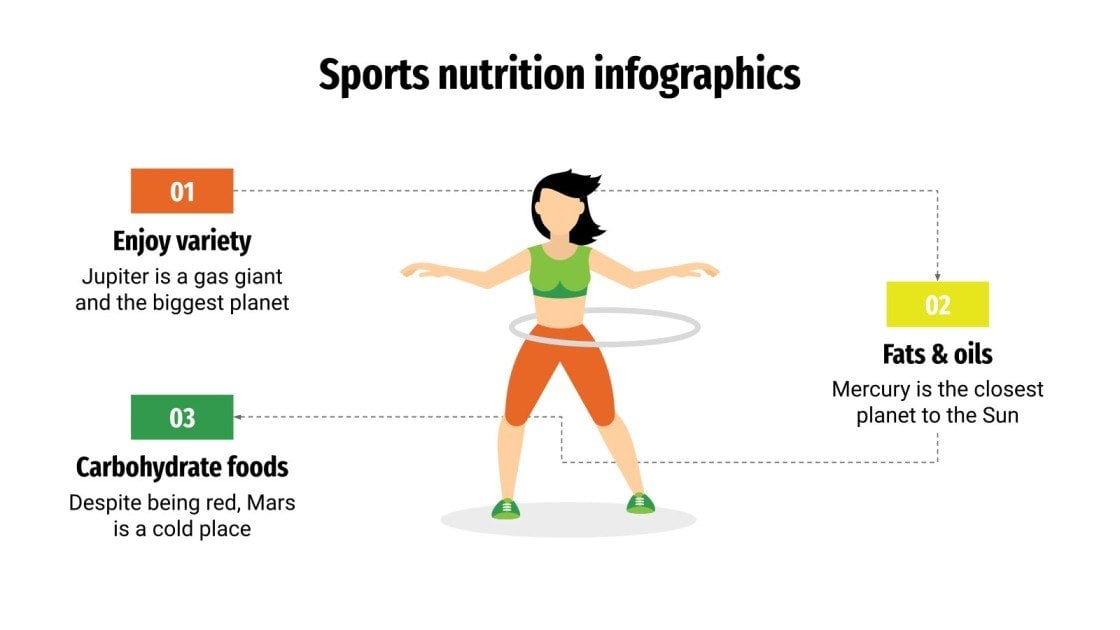 Sports nutrition infographics

01

Enjoy variety

Jupiter is a gas giant and the biggest planet

02

Fats & oils

Mercury is the closest planet to the Sun

03

Carbohydrate foods

Despite being red, Mars is a cold place