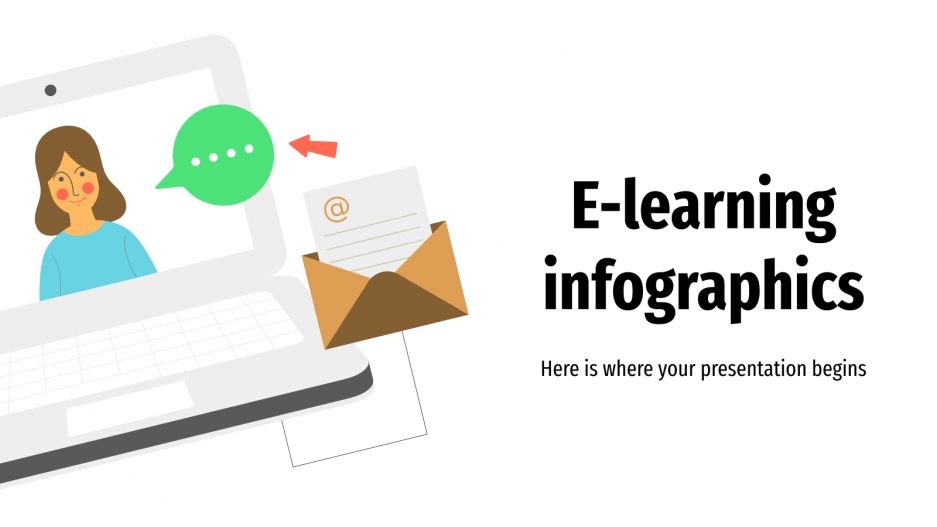 @

E-learning infographics

Here is where your presentation begins