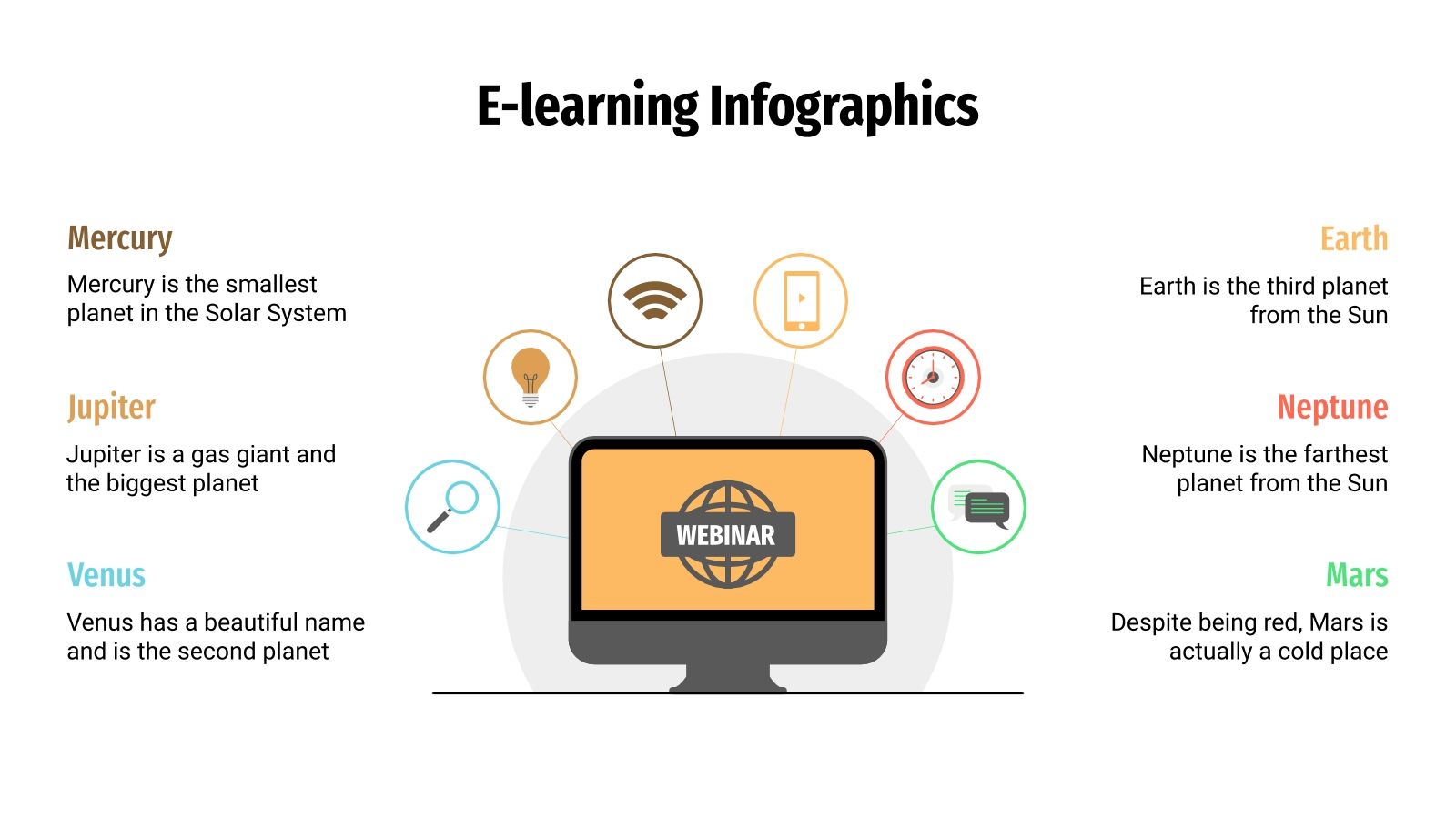 E-learning Infographics

Mercury

Mercury is the smallest planet in the Solar System

Jupiter

Jupiter is a gas giant and the biggest planet

Venus

Venus has a beautiful name and is the second planet

WEBINAR

Earth

Earth is the third planet from the Sun

Neptune

Neptune is the farthest planet from the Sun

Mars

Despite being red, Mars is actually a cold place